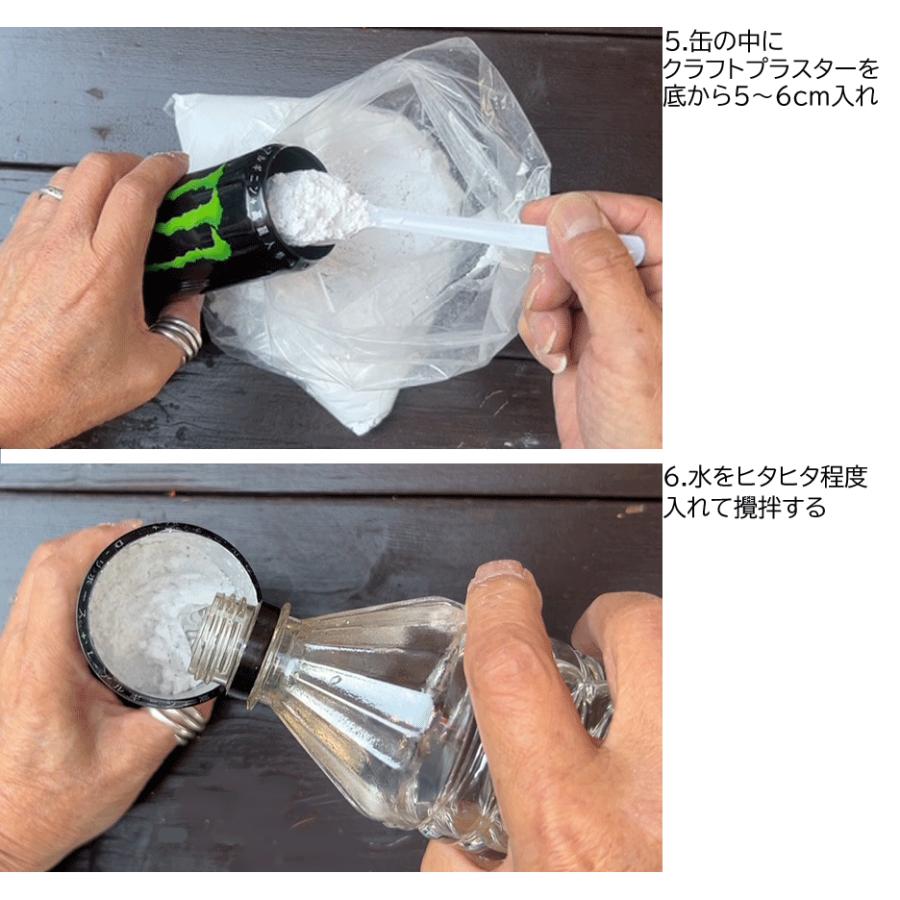 5.缶の中に
クラフトプラスターを
底から5～6cm入れ

6.水をヒタヒタ程度
入れて攪拌する