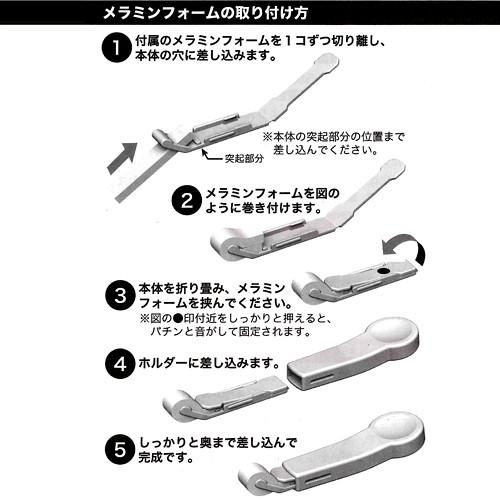 メラミンフォームの取り付け方

1 付属のメラミンフォームを１コずつ切り離し、本体の穴に差し込みます。

※本体の突起部分の位置まで差し込んでください。

突起部分

2 メラミンフォームを図のように巻き付けます。

3 本体を折り畳み、メラミンフォームを挟んでください。
※図の●印付近をしっかりと押えると、パチンと音がして固定されます。

4 ホルダーに差し込みます。

5 しっかりと奥まで差し込んで完成です。