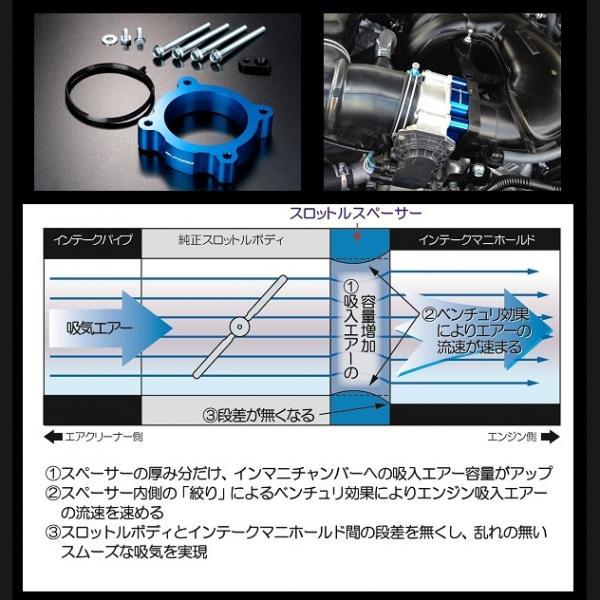 スロットルスペーサー

インテークパイプ

純正スロットルボディ

インテークマニホールド

吸気エアー

①吸入エアーの容量増加

②ベンチュリ効果によりエアーの流速が速まる

③段差が無くなる

エアクリーナー側

エンジン側

①スペーサーの厚み分だけ、インマニチャンバーへの吸入エアー容量がアップ
②スペーサー内側の「絞り」によるベンチュリ効果によりエンジン吸入エアーの流速を速める
③スロットルボディとインテークマニホールド間の段差を無くし、乱れの無いスムーズな吸気を実現