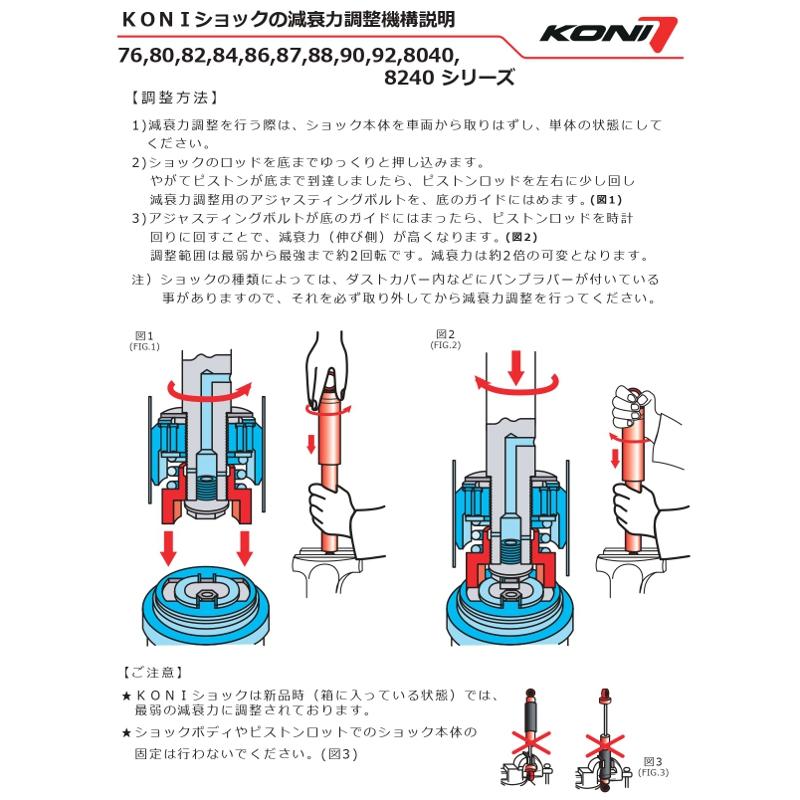 ＫＯＮＩショックの減衰力調整機構説明

KONI

76,80,82,84,86,87,88,90,92,8040,
8240 シリーズ

【調整方法】

1）減衰力調整を行う際は、ショック本体を車両から取りはずし、単体の状態にしてください。

2）ショックのロッドを底までゆっくりと押し込みます。
やがてピストンが底まで到達しましたら、ピストンロッドを左右に少し回し減衰力調整用のアジャスティングボルトを、底のガイドにはめます。(図1)

3）アジャスティングボルトが底のガイドにはまったら、ピストンロッドを時計回りに回すことで、減衰力（伸び側）が高くなります。(図2)
調整範囲は最弱から最強まで約2回転です。減衰力は約2倍の可変となります。

注）ショックの種類によっては、ダストカバー内などにバンプラバーが付いている事がありますので、それを必ず取り外してから減衰力調整を行ってください。

図1
(FIG.1)

図2
(FIG.2)

【ご注意】

★ＫＯＮＩショックは新品時（箱に入っている状態）では、最弱の減衰力に調整されております。

★ショックボディやピストンロットでのショック本体の固定は行わないでください。(図3)

図3
(FIG.3)