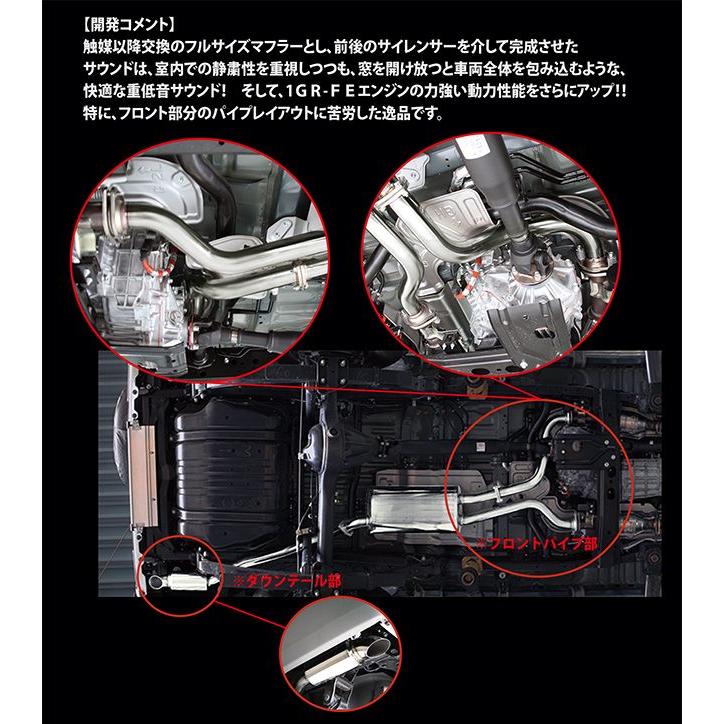 【開発コメント】
触媒以降交換のフルサイズマフラーとし、前後のサイレンサーを介して完成させたサウンドは、室内での静粛性を重視しつつも、窓を開け放つと車両全体を包み込むような、快適な重低音サウンド！　そして、1GR-FEエンジンの力強い動力性能をさらにアップ!!
特に、フロント部分のパイプレイアウトに苦労した逸品です。

※フロントパイプ部

※ダウンテール部