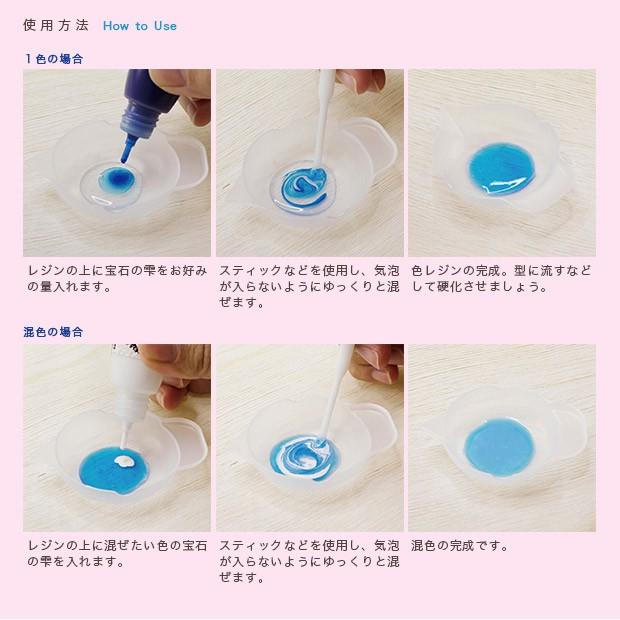 使用方法 How to Use

１色の場合

レジンの上に宝石の雫をお好みの量入れます。

スティックなどを使用し、気泡が入らないようにゆっくりと混ぜます。

色レジンの完成。型に流すなどして硬化させましょう。

混色の場合

レジンの上に混ぜたい色の宝石の雫を入れます。

スティックなどを使用し、気泡が入らないようにゆっくりと混ぜます。

混色の完成です。