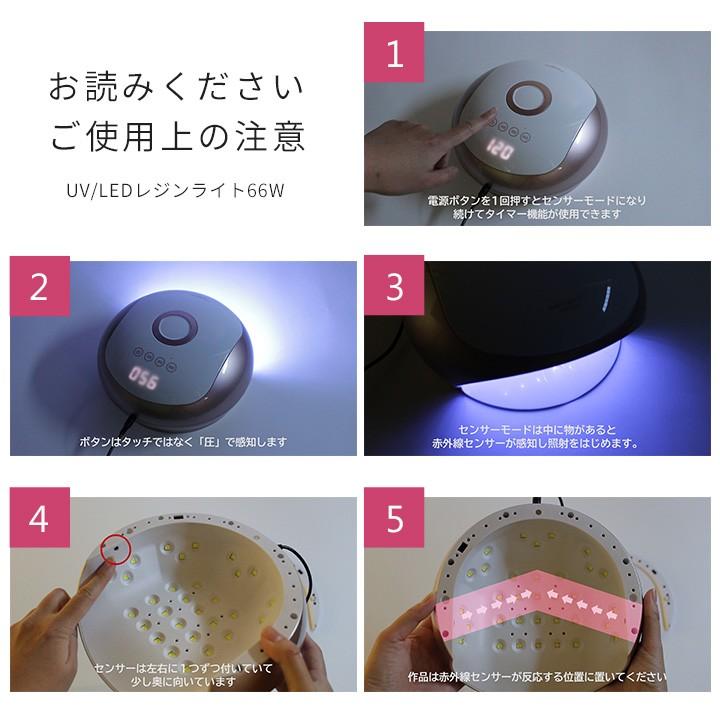 お読みください
ご使用上の注意

UV/LEDレジンライト66W

1

120

電源ボタンを1回押すとセンサーモードになり
続けてタイマー機能が使用できます

2

056

ボタンはタッチではなく「圧」で感知します

3

センサーモードは中に物があると
赤外線センサーが感知し照射をはじめます。

4

センサーは左右に1つずつ付いていて
少し奥に向いています

5

作品は赤外線センサーが反応する位置に置いてください