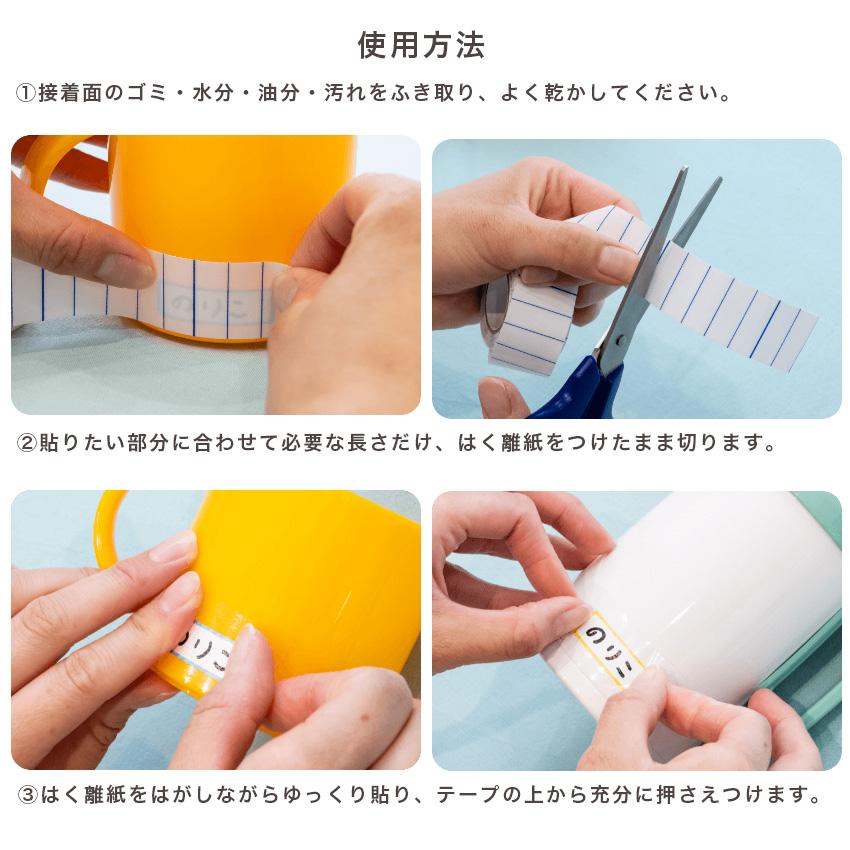 使用方法

①接着面のゴミ・水分・油分・汚れをふき取り、よく乾かしてください。

のりこ

②貼りたい部分に合わせて必要な長さだけ、はく離紙をつけたまま切ります。

のりこ

のりこ

③はく離紙をはがしながらゆっくり貼り、テープの上から充分に押さえつけます。