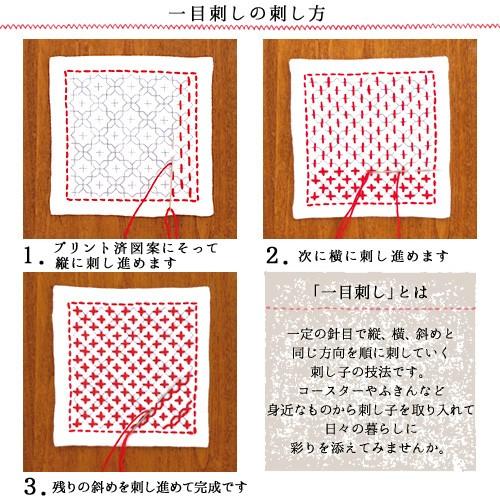 一目刺しの刺し方

1. プリント済図案にそって縦に刺し進めます

2. 次に横に刺し進めます

3. 残りの斜めを刺し進めて完成です

「一目刺し」とは

一定の針目で縦、横、斜めと
同じ方向を順に刺していく
刺し子の技法です。
コースターやふきんなど
身近なものから刺し子を取り入れて
日々の暮らしに
彩りを添えてみませんか。