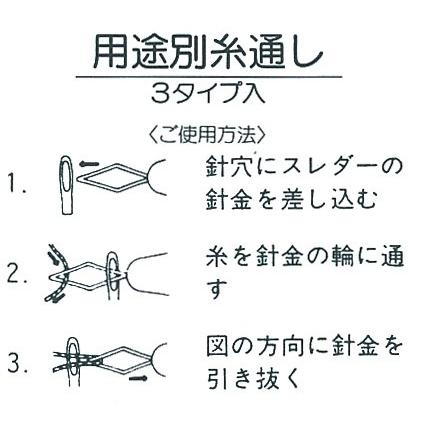 用途別糸通し
3タイプ入

〈ご使用方法〉

1. 針穴にスレダーの針金を差し込む

2. 糸を針金の輪に通す

3. 図の方向に針金を引き抜く