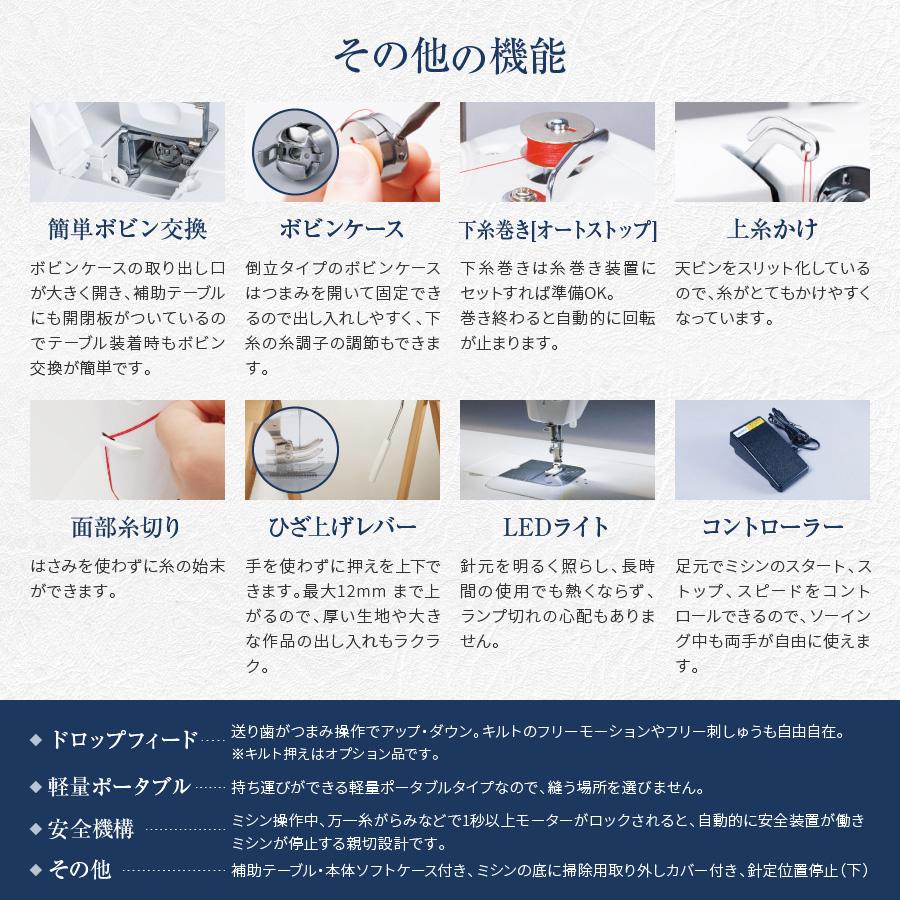 その他の機能

簡単ボビン交換
ボビンケースの取り出し口が大きく開き、補助テーブルにも開閉板がついているのでテーブル装着時もボビン交換が簡単です。

ボビンケース
倒立タイプのボビンケースはつまみを開いて固定できるので出し入れしやすく、下糸の糸調子の調節もできます。

下糸巻き[オートストップ]
下糸巻きは糸巻き装置にセットすれば準備OK。
巻き終わると自動的に回転が止まります。

上糸かけ
天ビンをスリット化しているので、糸がとてもかけやすくなっています。

面部糸切り
はさみを使わずに糸の始末ができます。

ひざ上げレバー
手を使わずに押えを上下できます。最大12mm まで上がるので、厚い生地や大きな作品の出し入れもラクラク。

LEDライト
針元を明るく照らし、長時間の使用でも熱くならず、ランプ切れの心配もありません。

コントローラー
足元でミシンのスタート、ストップ、スピードをコントロールできるので、ソーイング中も両手が自由に使えます。

◆ ドロップフィード 送り歯がつまみ操作でアップ・ダウン。キルトのフリーモーションやフリー刺しゅうも自由自在。
※キルト押えはオプション品です。

◆ 軽量ポータブル 持ち運びができる軽量ポータブルタイプなので、縫う場所を選びません。

◆ 安全機構 ミシン操作中、万一糸がらみなどで1秒以上モーターがロックされると、自動的に安全装置が働きミシンが停止する親切設計です。

◆ その他 補助テーブル・本体ソフトケース付き、ミシンの底に掃除用取り外しカバー付き、針定位置停止（下）