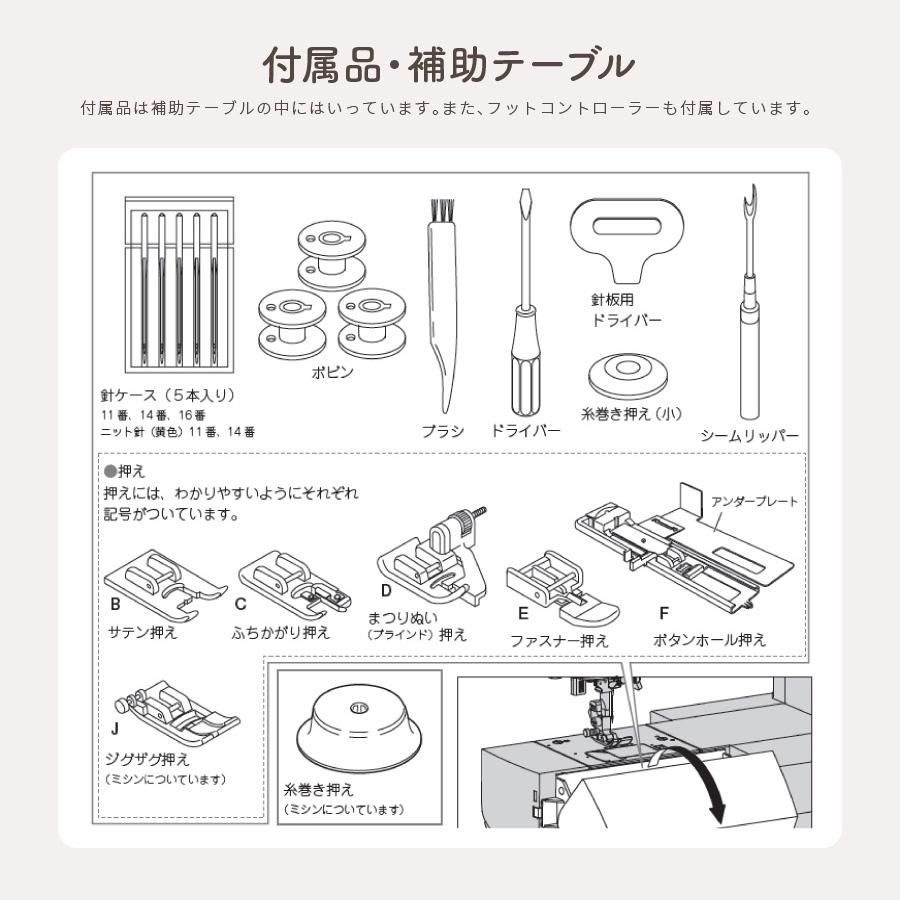 付属品・補助テーブル

付属品は補助テーブルの中にはいっています。また、フットコントローラーも付属しています。

針ケース（5本入り）
11番、14番、16番
ニット針（黄色）11番、14番

ボビン

ブラシ

ドライバー

針板用
ドライバー

糸巻き押え（小）

シームリッパー

●押え
押えには、わかりやすいようにそれぞれ記号がついています。

B
サテン押え

C
ふちかがり押え

D
まつりぬい
（ブラインド）押え

E
ファスナー押え

アンダープレート

F
ボタンホール押え

J
ジグザグ押え
（ミシンについています）

糸巻き押え
（ミシンについています）