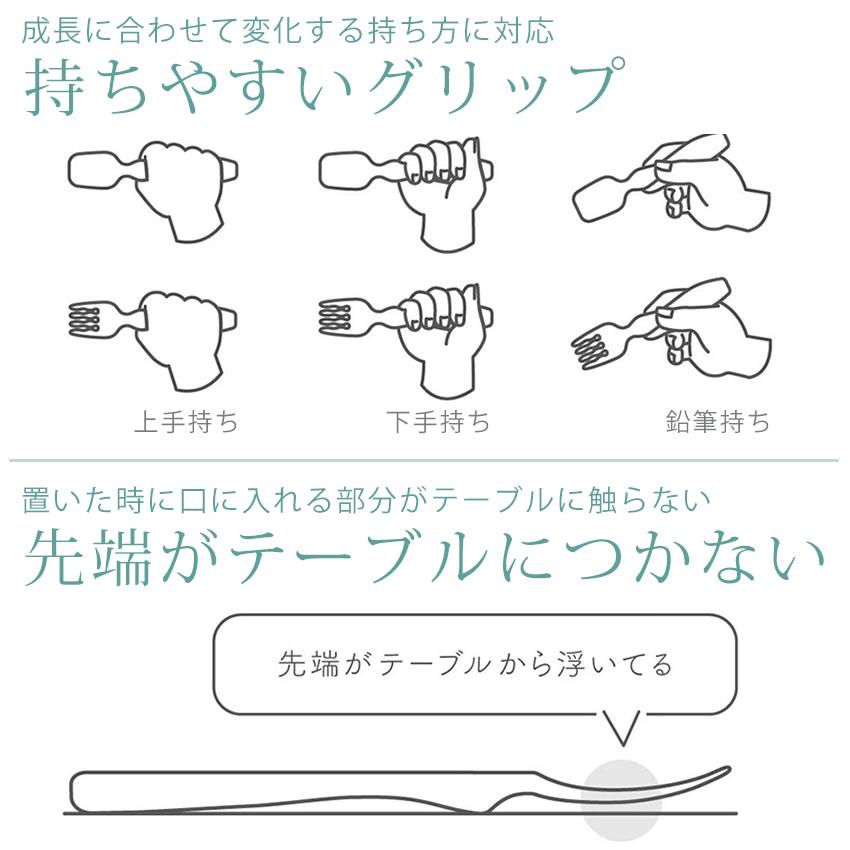 成長に合わせて変化する持ち方に対応
持ちやすいグリップ

上手持ち

下手持ち

鉛筆持ち

置いた時に口に入れる部分がテーブルに触らない
先端がテーブルにつかない

先端がテーブルから浮いてる