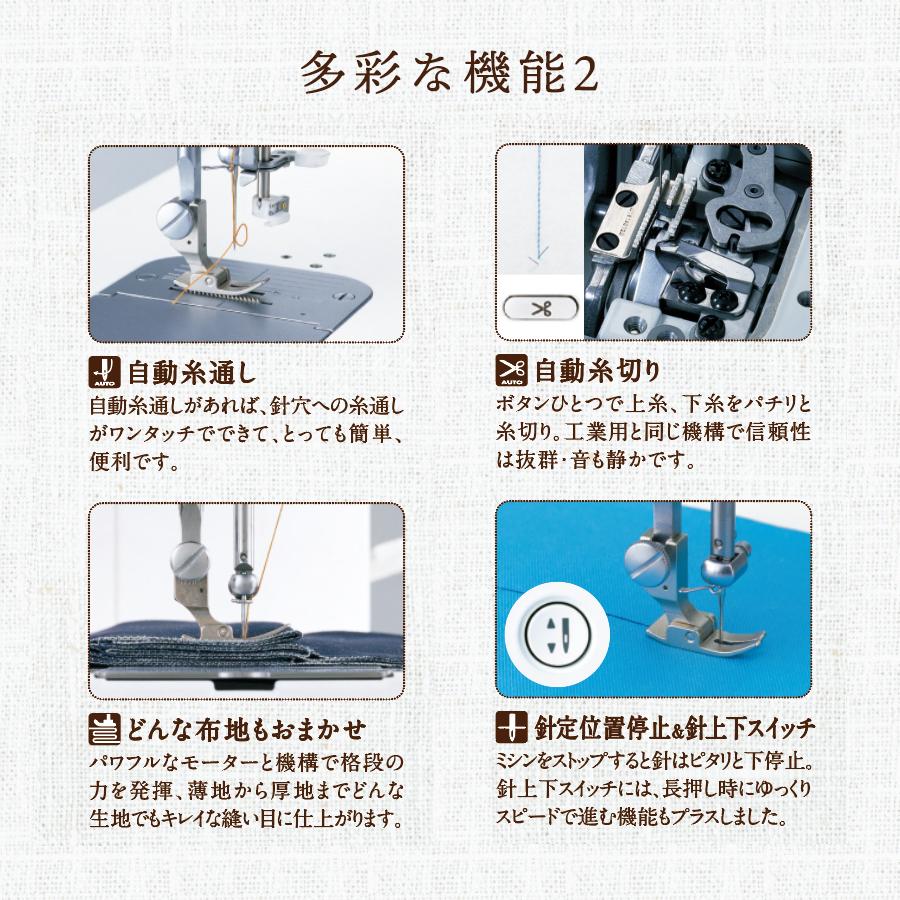 多彩な機能2

AUTO 自動糸通し
自動糸通しがあれば、針穴への糸通しがワンタッチでできて、とっても簡単、便利です。

AUTO 自動糸切り
ボタンひとつで上糸、下糸をパチリと糸切り。工業用と同じ機構で信頼性は抜群・音も静かです。

どんな布地もおまかせ
パワフルなモーターと機構で格段の力を発揮、薄地から厚地までどんな生地でもキレイな縫い目に仕上がります。

針定位置停止&針上下スイッチ
ミシンをストップすると針はピタリと下停止。針上下スイッチには、長押し時にゆっくりスピードで進む機能もプラスしました。