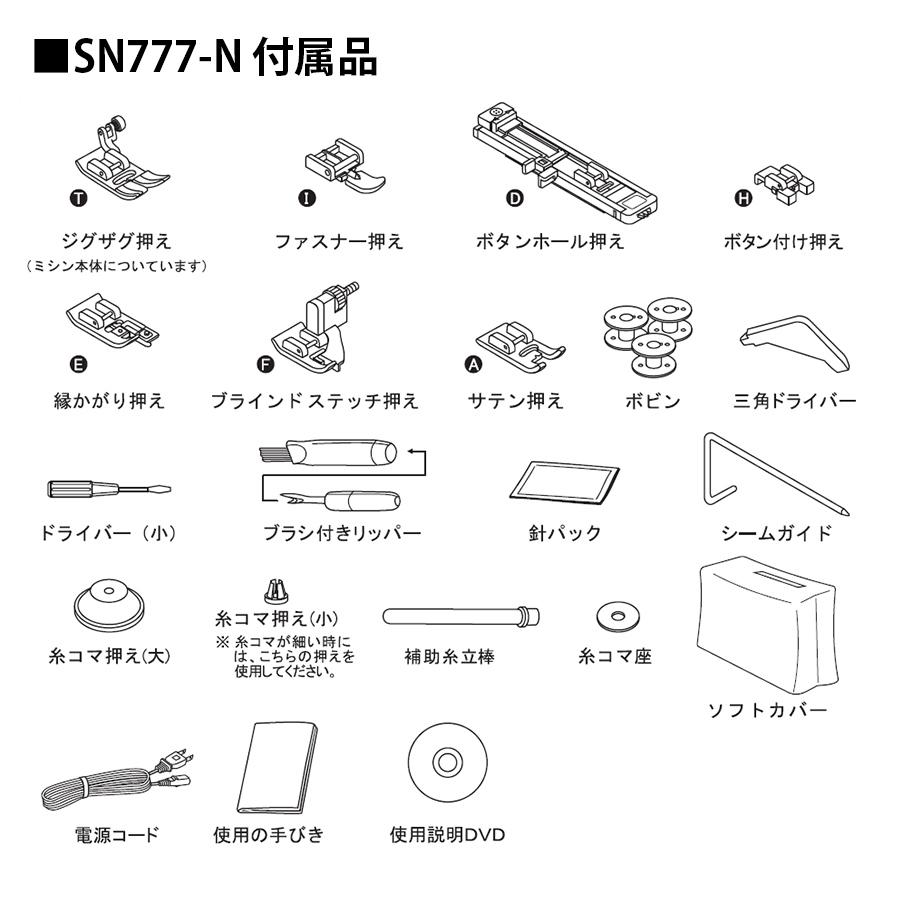 ■SN777-N 付属品

T
ジグザグ押え
（ミシン本体についています）

I
ファスナー押え

D
ボタンホール押え

H
ボタン付け押え

E
縁かがり押え

F
ブラインド ステッチ押え

A
サテン押え

ボビン

三角ドライバー

ドライバー（小）

ブラシ付きリッパー

針パック

シームガイド

糸コマ押え(大)

糸コマ押え(小)
※ 糸コマが細い時には、こちらの押えを使用してください。

補助糸立棒

糸コマ座

ソフトカバー

電源コード

使用の手びき

使用説明DVD