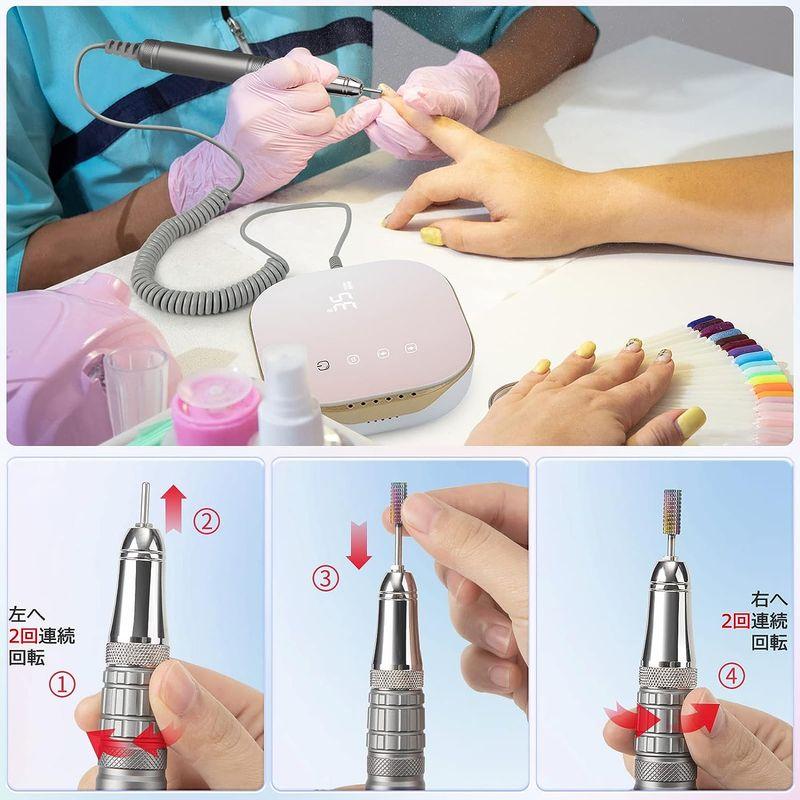 35

②

左へ
2回連続
回転

①

③

右へ
2回連続
回転

④