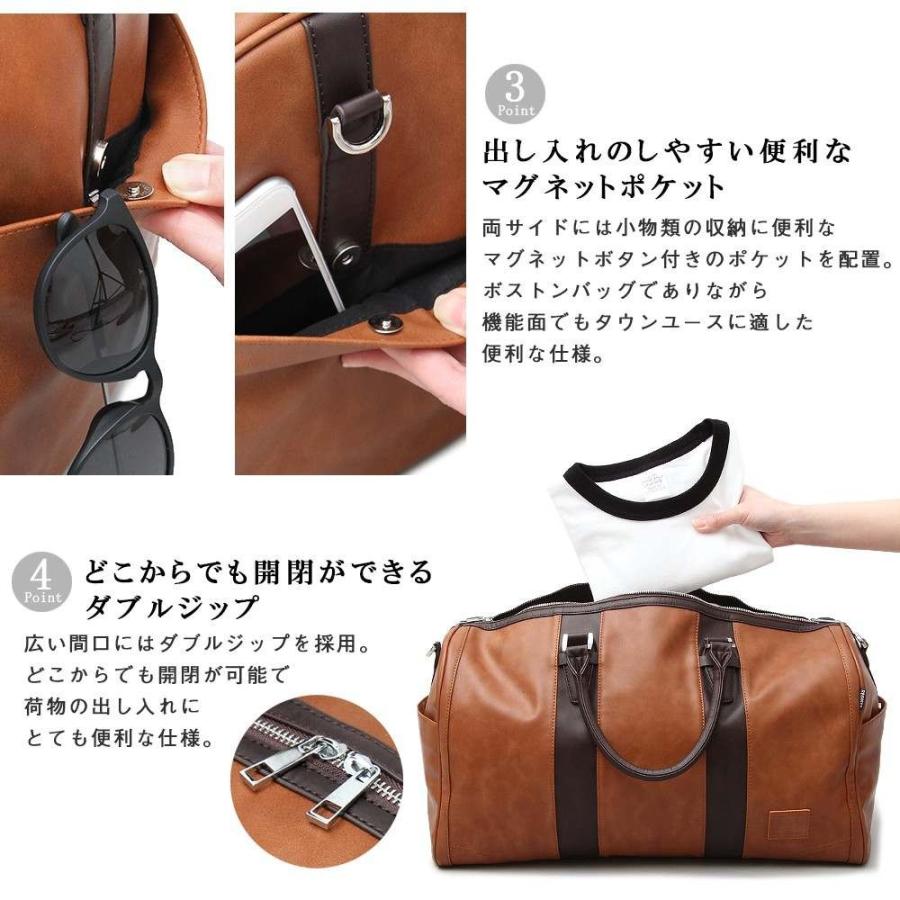 3
Point

出し入れのしやすい便利な
マグネットポケット

両サイドには小物類の収納に便利な
マグネットボタン付きのポケットを配置。
ボストンバッグでありながら
機能面でもタウンユースに適した
便利な仕様。

4
Point

どこからでも開閉ができる
ダブルジップ

広い間口にはダブルジップを採用。
どこからでも開閉が可能で
荷物の出し入れに
とても便利な仕様。