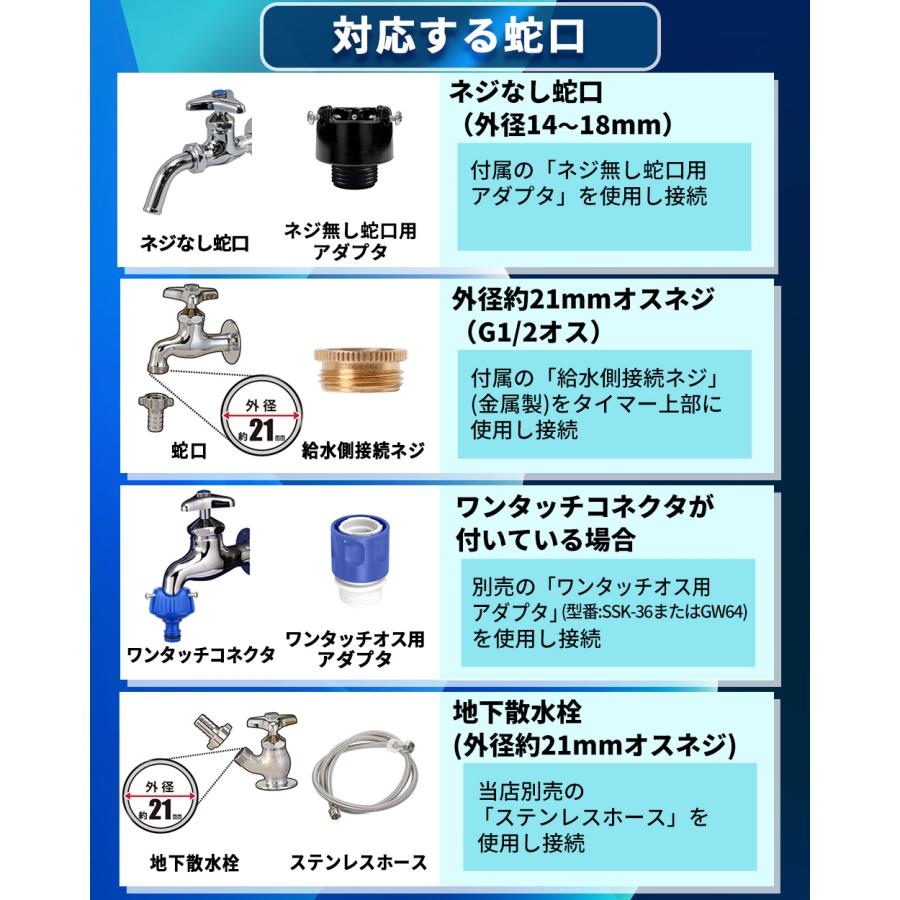 対応する蛇口

ネジなし蛇口 ネジ無し蛇口用アダプタ

ネジなし蛇口
（外径14～18mm）

付属の「ネジ無し蛇口用アダプタ」を使用し接続

外径 約21mm

蛇口 給水側接続ネジ

外径約21mmオスネジ
（G1/2オス）

付属の「給水側接続ネジ」(金属製)をタイマー上部に使用し接続

ワンタッチコネクタ ワンタッチオス用アダプタ

ワンタッチコネクタが付いている場合

別売の「ワンタッチオス用アダプタ」(型番:SSK-36またはGW64)を使用し接続

外径 約21mm

地下散水栓 ステンレスホース

地下散水栓
(外径約21mmオスネジ)

当店別売の「ステンレスホース」を使用し接続