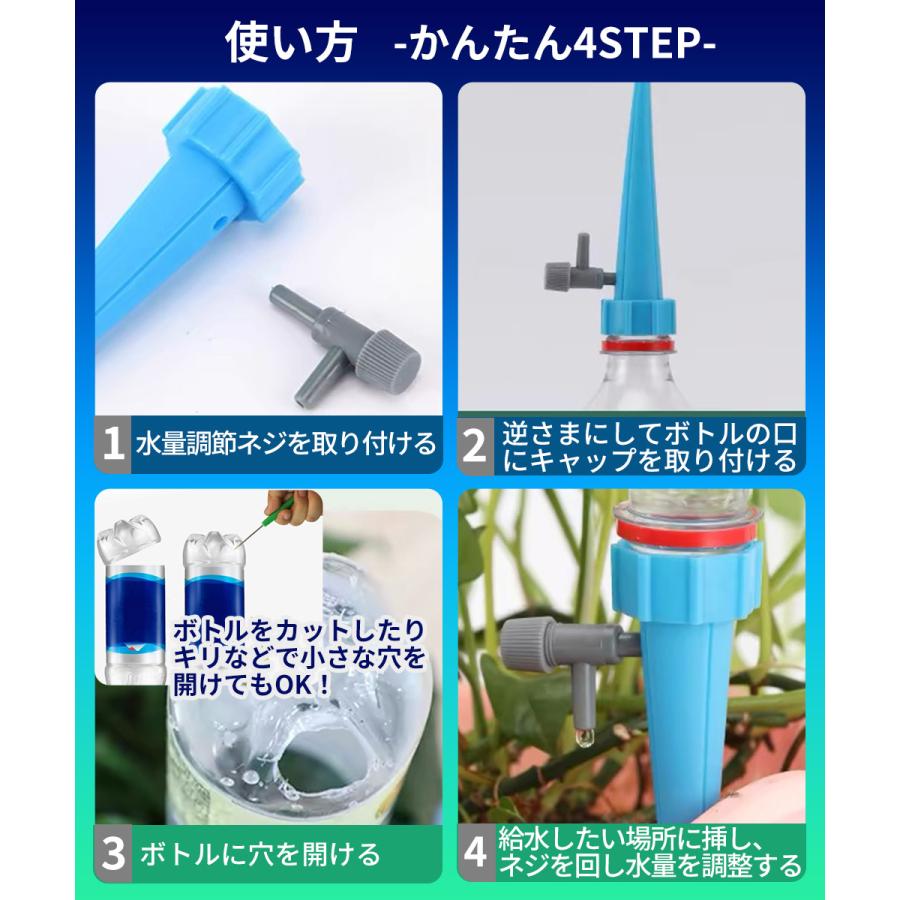 使い方 -かんたん4STEP-

1 水量調節ネジを取り付ける

2 逆さまにしてボトルの口にキャップを取り付ける

ボトルをカットしたりキリなどで小さな穴を開けてもOK！

3 ボトルに穴を開ける

4 給水したい場所に挿し、ネジを回し水量を調整する