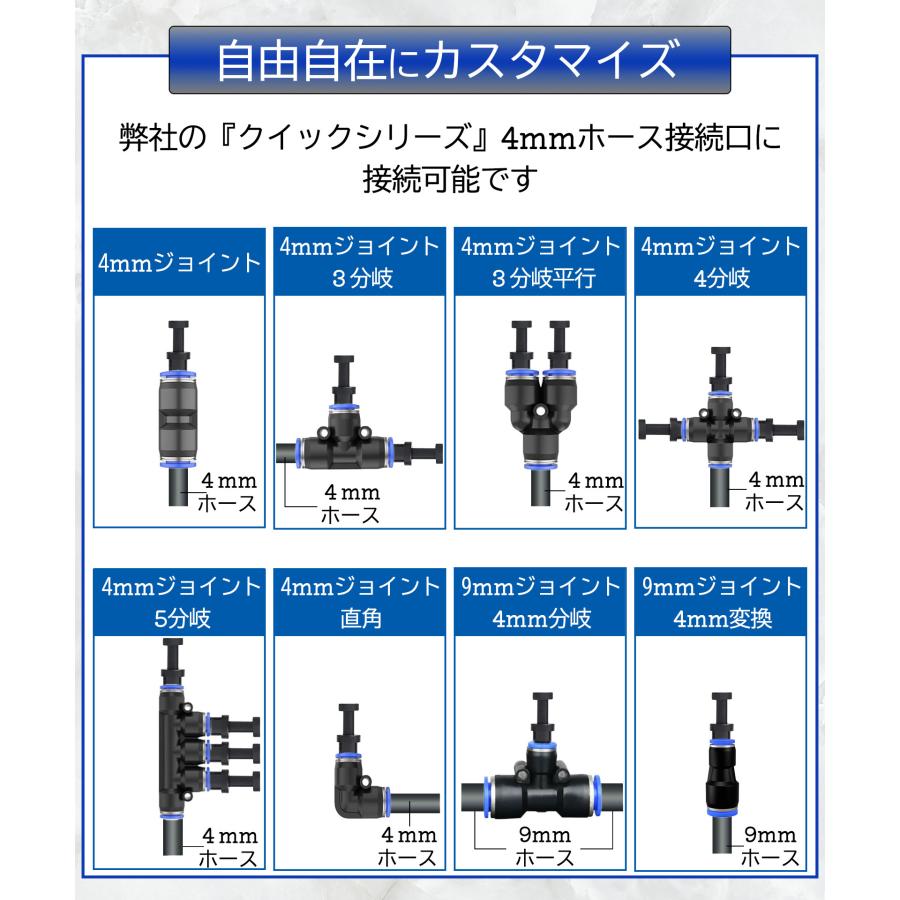 自由自在にカスタマイズ

弊社の『クイックシリーズ』4mmホース接続口に接続可能です

4mmジョイント

4ｍｍ
ホース

4mmジョイント
３分岐

4ｍｍ
ホース

4mmジョイント
３分岐平行

4ｍｍ
ホース

4mmジョイント
4分岐

4ｍｍ
ホース

4mmジョイント
5分岐

4ｍｍ
ホース

4mmジョイント
直角

4ｍｍ
ホース

9mmジョイント
4mm分岐

9mm
ホース

9mmジョイント
4mm変換

9mm
ホース