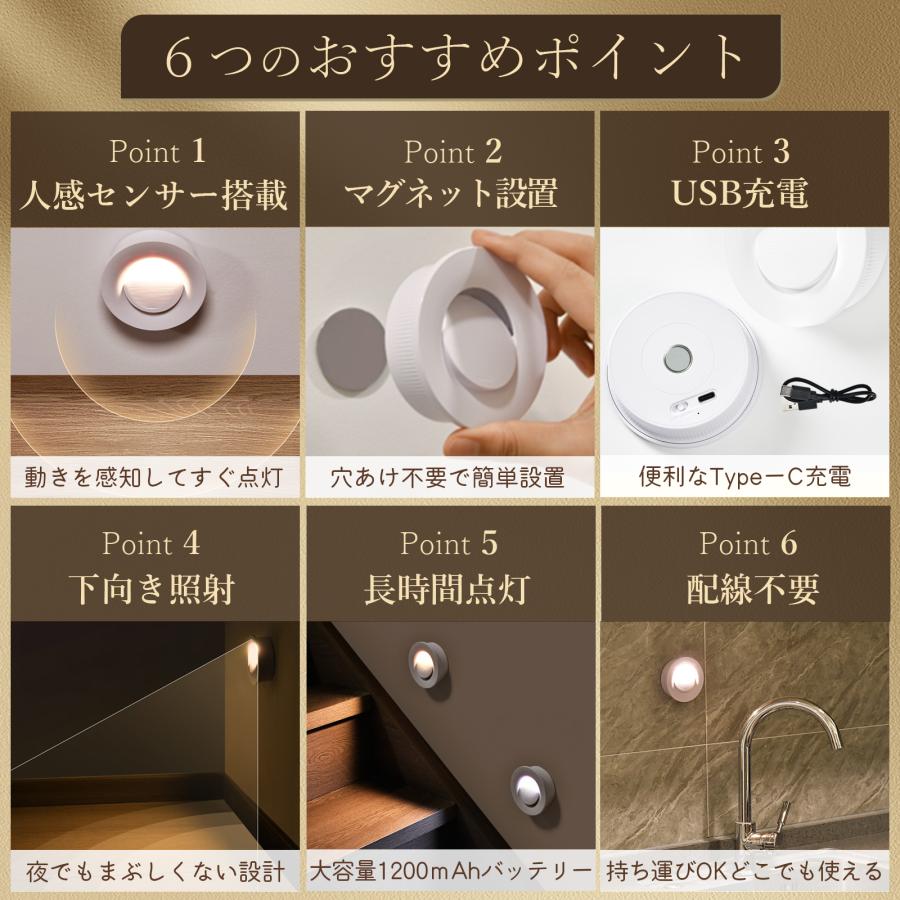 6つのおすすめポイント

Point 1
人感センサー搭載

動きを感知してすぐ点灯

Point 2
マグネット設置

穴あけ不要で簡単設置

Point 3
USB充電

便利なTypeーC充電

Point 4
下向き照射

夜でもまぶしくない設計

Point 5
長時間点灯

大容量1200mAhバッテリー

Point 6
配線不要

持ち運びOKどこでも使える