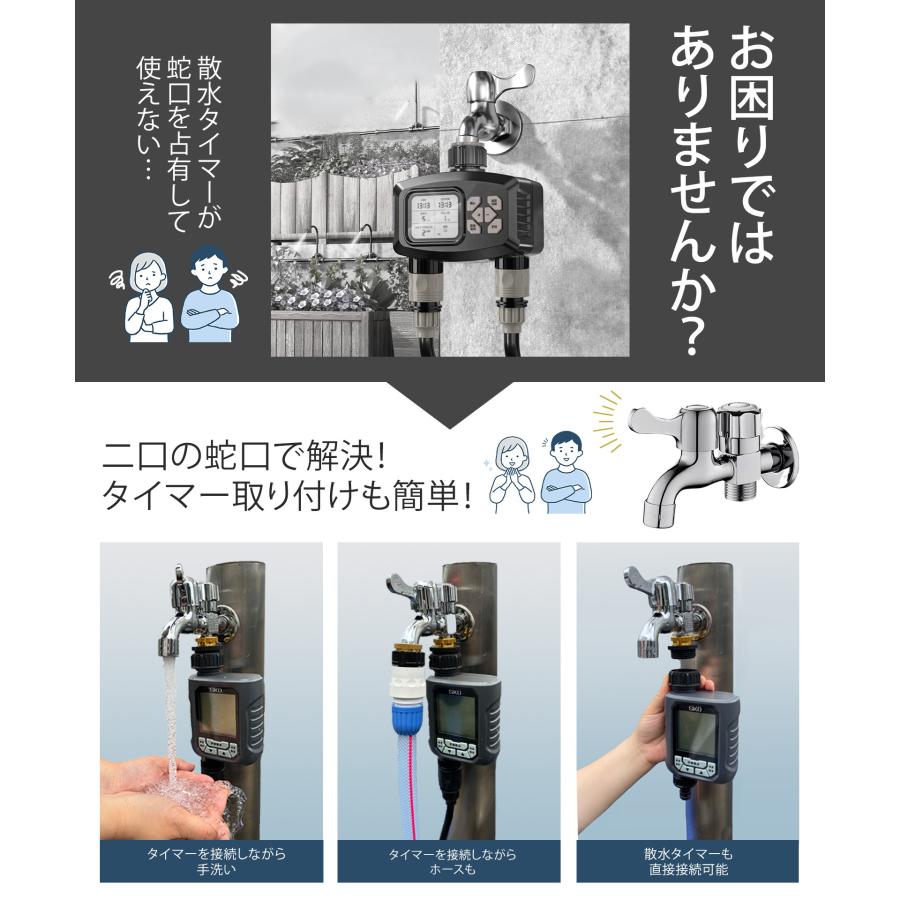 お困りではありませんか？

散水タイマーが蛇口を占有して使えない…

二口の蛇口で解決！
タイマー取り付けも簡単！

タイマーを接続しながら手洗い

タイマーを接続しながらホースも

散水タイマーも直接接続可能