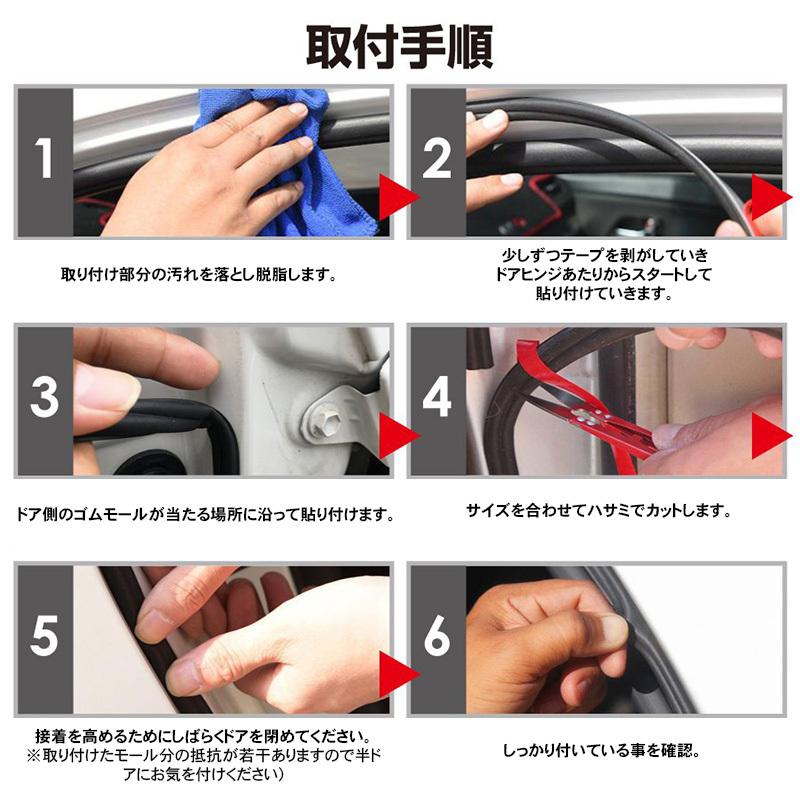 取付手順

1

取り付け部分の汚れを落とし脱脂します。

2

少しずつテープを剥がしていき
ドアヒンジあたりからスタートして
貼り付けていきます。

3

ドア側のゴムモールが当たる場所に沿って貼り付けます。

4

サイズを合わせてハサミでカットします。

5

接着を高めるためにしばらくドアを閉めてください。
※取り付けたモール分の抵抗が若干ありますので半ドアにお気を付けください）

6

しっかり付いている事を確認。