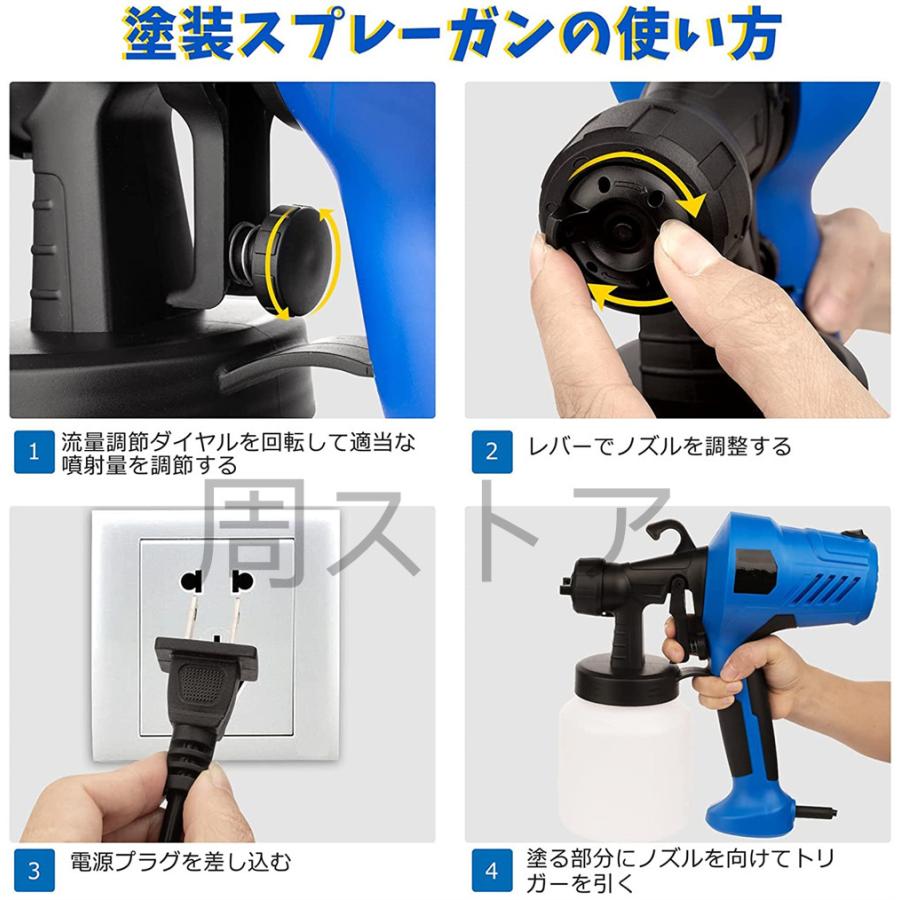 塗装スプレーガンの使い方

1 流量調節ダイヤルを回転して適当な噴射量を調節する

2 レバーでノズルを調整する

周ストア

3 電源プラグを差し込む

4 塗る部分にノズルを向けてトリガーを引く