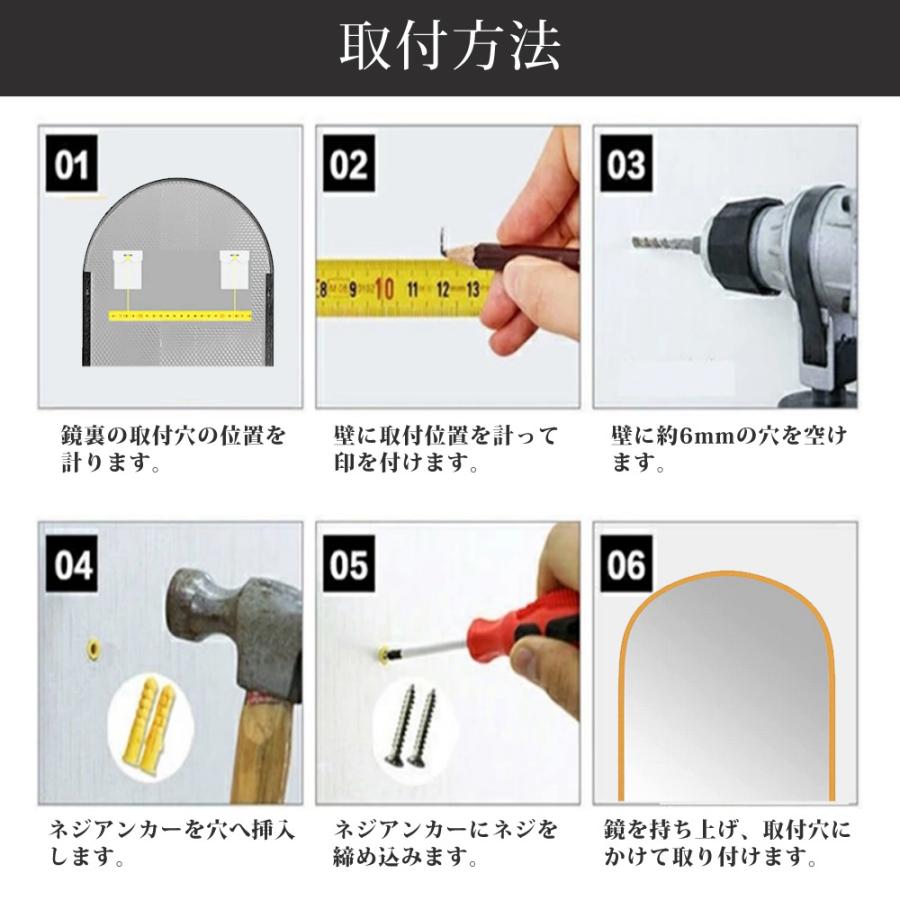 取付方法

01

鏡裏の取付穴の位置を計ります。

02

8 9 10 11 12 13

壁に取付位置を計って印を付けます。

03

壁に約6mmの穴を空けます。

04

ネジアンカーを穴へ挿入します。

05

ネジアンカーにネジを締め込みます。

06

鏡を持ち上げ、取付穴にかけて取り付けます。