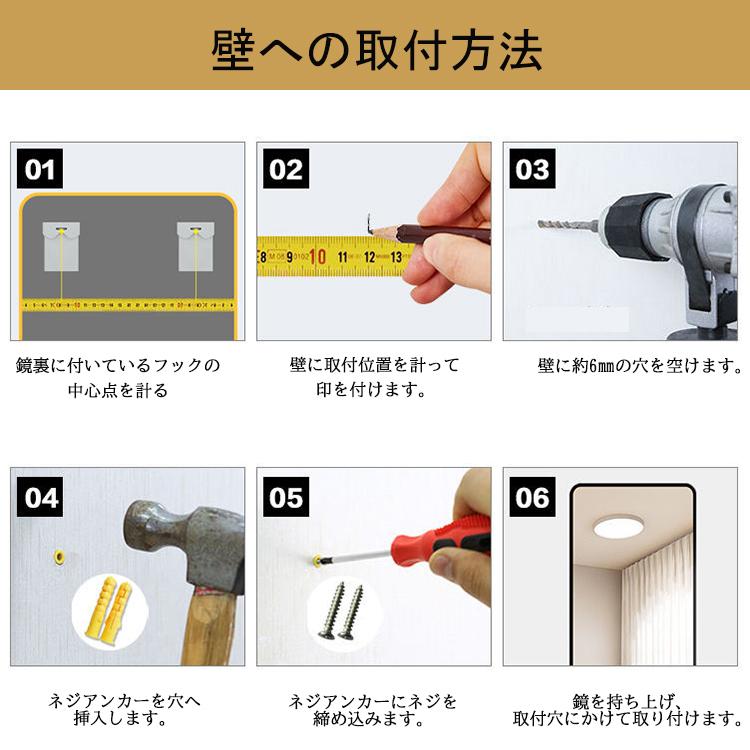 壁への取付方法

01

鏡裏に付いているフックの中心点を計る

02

8 9 10 11 12 13

壁に取付位置を計って印を付けます。

03

壁に約6㎜の穴を空けます。

04

ネジアンカーを穴へ挿入します。

05

ネジアンカーにネジを締め込みます。

06

鏡を持ち上げ、取付穴にかけて取り付けます。