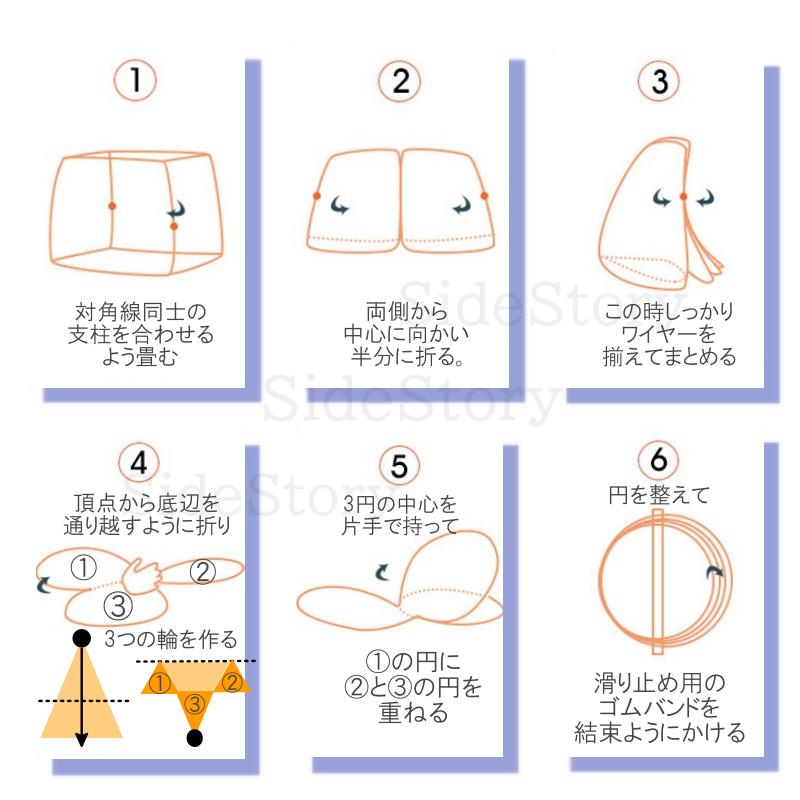 ①

対角線同士の支柱を合わせるよう畳む

②

両側から中心に向かい半分に折る。

③

この時しっかりワイヤーを揃えてまとめる

SideStory

SideStory

④

頂点から底辺を通り越すように折り

①

②

③

3つの輪を作る

①

②

③

SideStory

⑤

3円の中心を片手で持って

①の円に②と③の円を重ねる

⑥

円を整えて

滑り止め用のゴムバンドを結束ようにかける