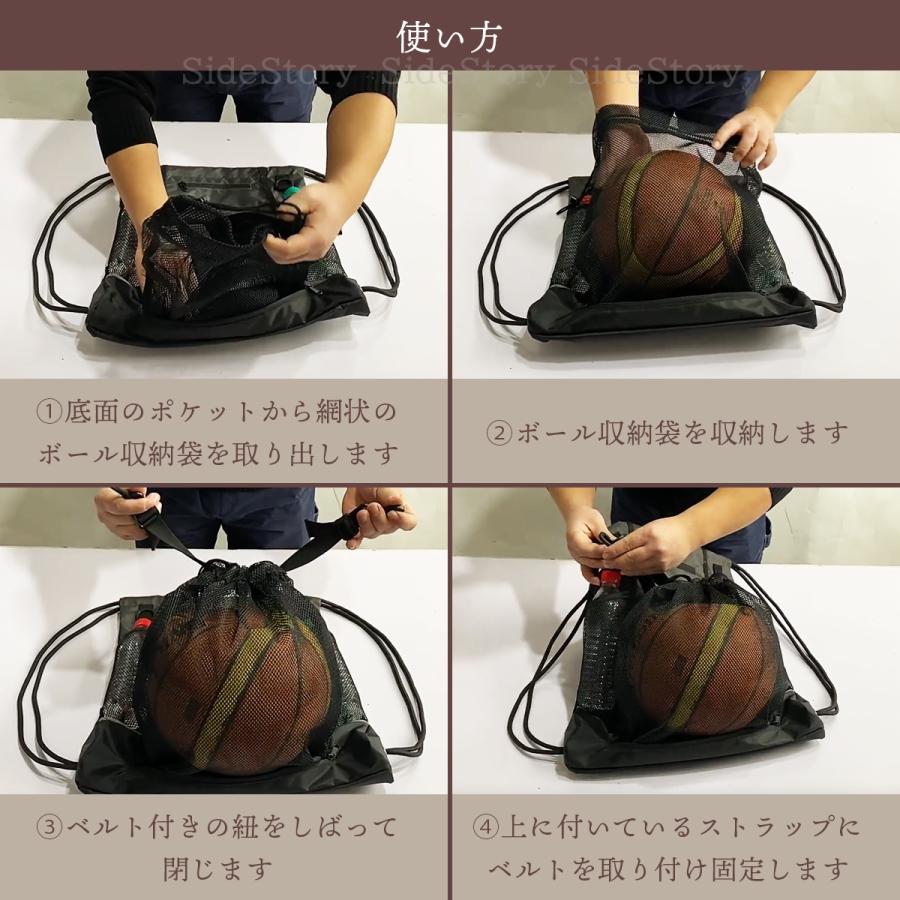 使い方

SideStory SideStory SideStory

①底面のポケットから網状のボール収納袋を取り出します

②ボール収納袋を収納します

③ベルト付きの紐をしばって閉じます

④上に付いているストラップにベルトを取り付け固定します