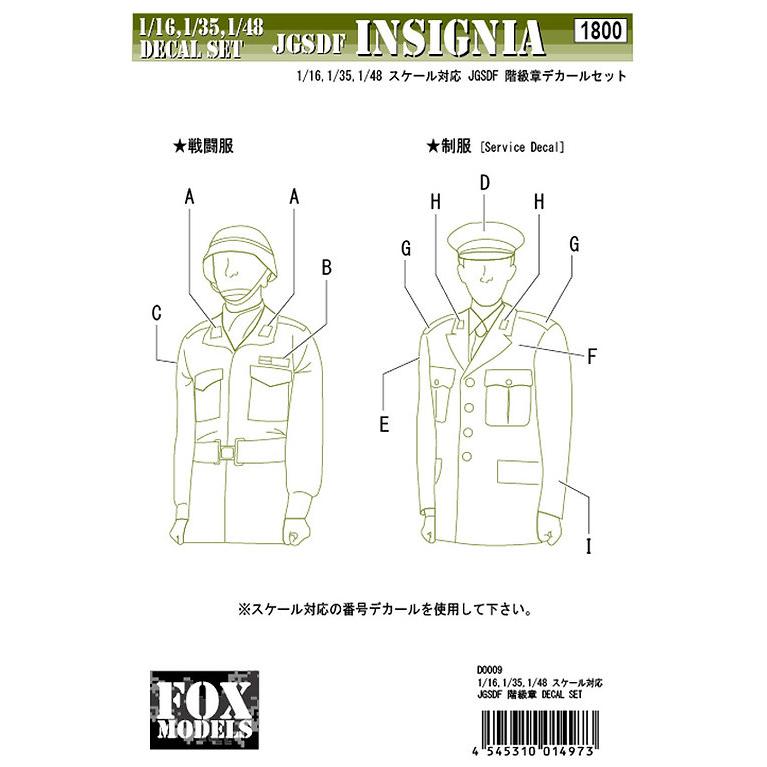 1/16,1/35,1/48 DECAL SET JGSDF INSIGNIA 1800

1/16,1/35,1/48 スケール対応 JGSDF 階級章デカールセット

★戦闘服

A A B C

★制服 [Service Decal]

D H H G G F E I

※スケール対応の番号デカールを使用して下さい。

FOX MODELS

D0009
1/16,1/35,1/48 スケール対応
JGSDF 階級章 DECAL SET

4 545310 014973