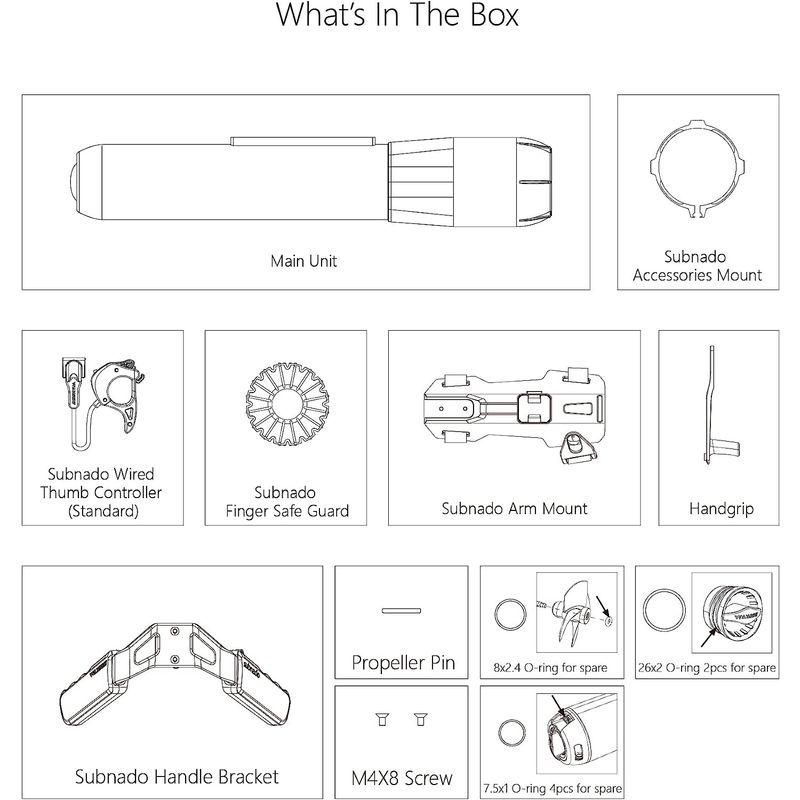 What's In The Box

Main Unit

Subnado Accessories Mount

Subnado Wired Thumb Controller (Standard)

Subnado Finger Safe Guard

Subnado Arm Mount

Handgrip

subnado

Subnado Handle Bracket

Propeller Pin

8x2.4 O-ring for spare

26x2 O-ring 2pcs for spare

M4X8 Screw

7.5x1 O-ring 4pcs for spare