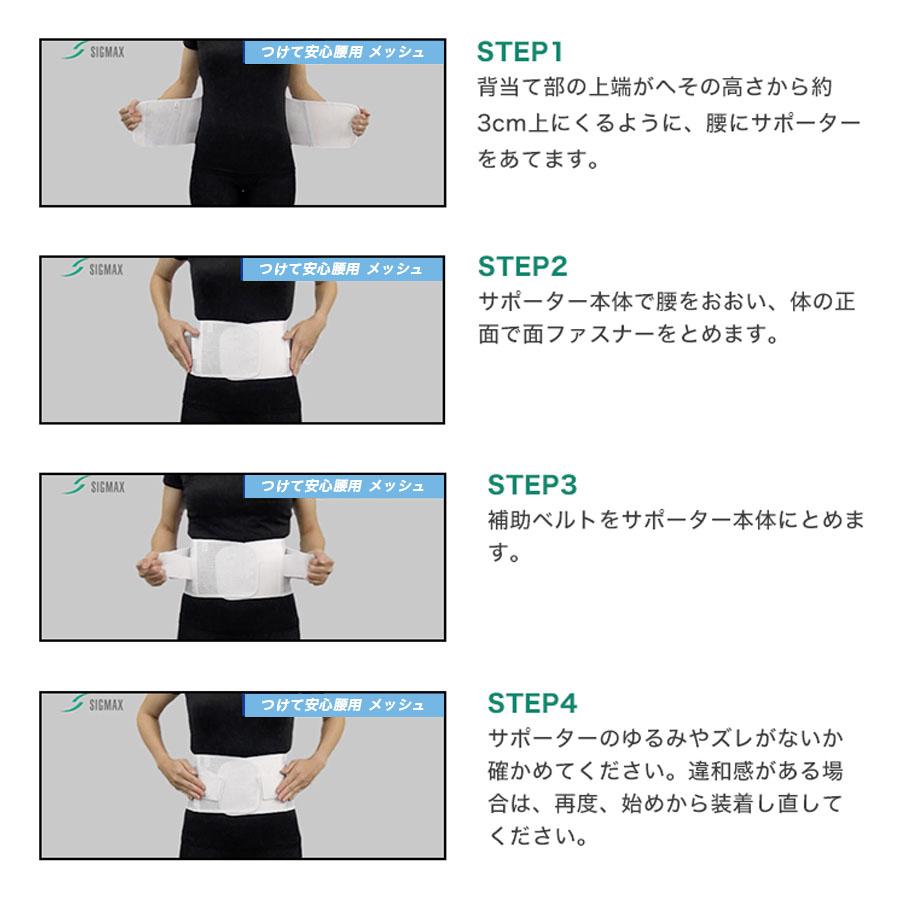 SIGMAX
つけて安心腰用 メッシュ

STEP1
背当て部の上端がへその高さから約3cm上にくるように、腰にサポーターをあてます。

SIGMAX
つけて安心腰用 メッシュ

STEP2
サポーター本体で腰をおおい、体の正面で面ファスナーをとめます。

SIGMAX
つけて安心腰用 メッシュ

STEP3
補助ベルトをサポーター本体にとめます。

SIGMAX
つけて安心腰用 メッシュ

STEP4
サポーターのゆるみやズレがないか確かめてください。違和感がある場合は、再度、始めから装着し直してください。