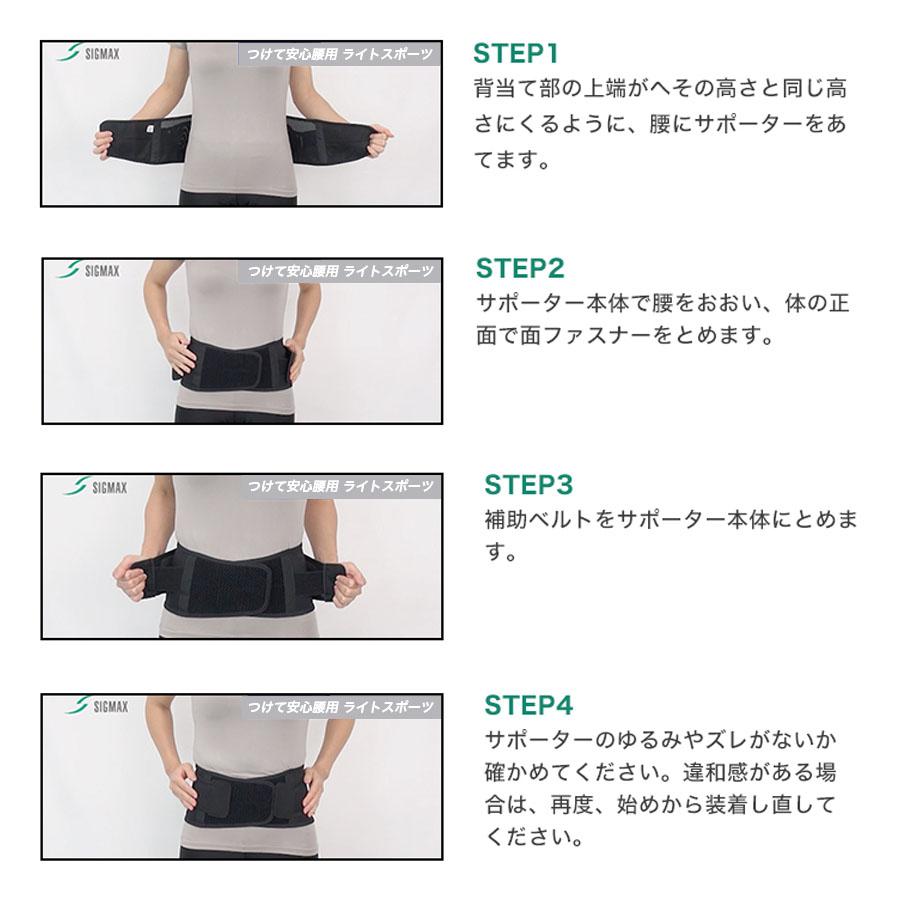 SIGMAX
つけて安心腰用 ライトスポーツ

STEP1
背当て部の上端がへその高さと同じ高さにくるように、腰にサポーターをあてます。

SIGMAX
つけて安心腰用 ライトスポーツ

STEP2
サポーター本体で腰をおおい、体の正面で面ファスナーをとめます。

SIGMAX
つけて安心腰用 ライトスポーツ

STEP3
補助ベルトをサポーター本体にとめます。

SIGMAX
つけて安心腰用 ライトスポーツ

STEP4
サポーターのゆるみやズレがないか確かめてください。違和感がある場合は、再度、始めから装着し直してください。