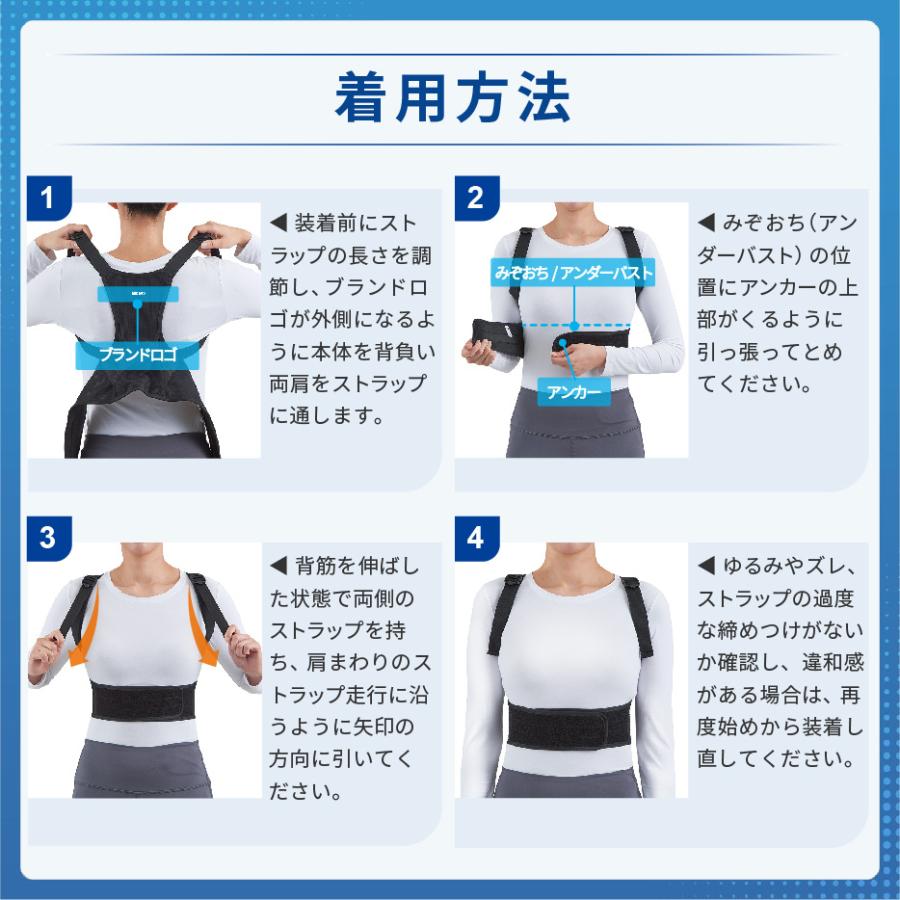 着用方法

1

ブランドロゴ

◀ 装着前にストラップの長さを調節し、ブランドロゴが外側になるように本体を背負い両肩をストラップに通します。

2

みぞおち / アンダーバスト

アンカー

◀ みぞおち（アンダーバスト）の位置にアンカーの上部がくるように引っ張ってとめてください。

3

◀ 背筋を伸ばした状態で両側のストラップを持ち、肩まわりのストラップ走行に沿うように矢印の方向に引いてください。

4

◀ ゆるみやズレ、ストラップの過度な締めつけがないか確認し、違和感がある場合は、再度始めから装着し直してください。