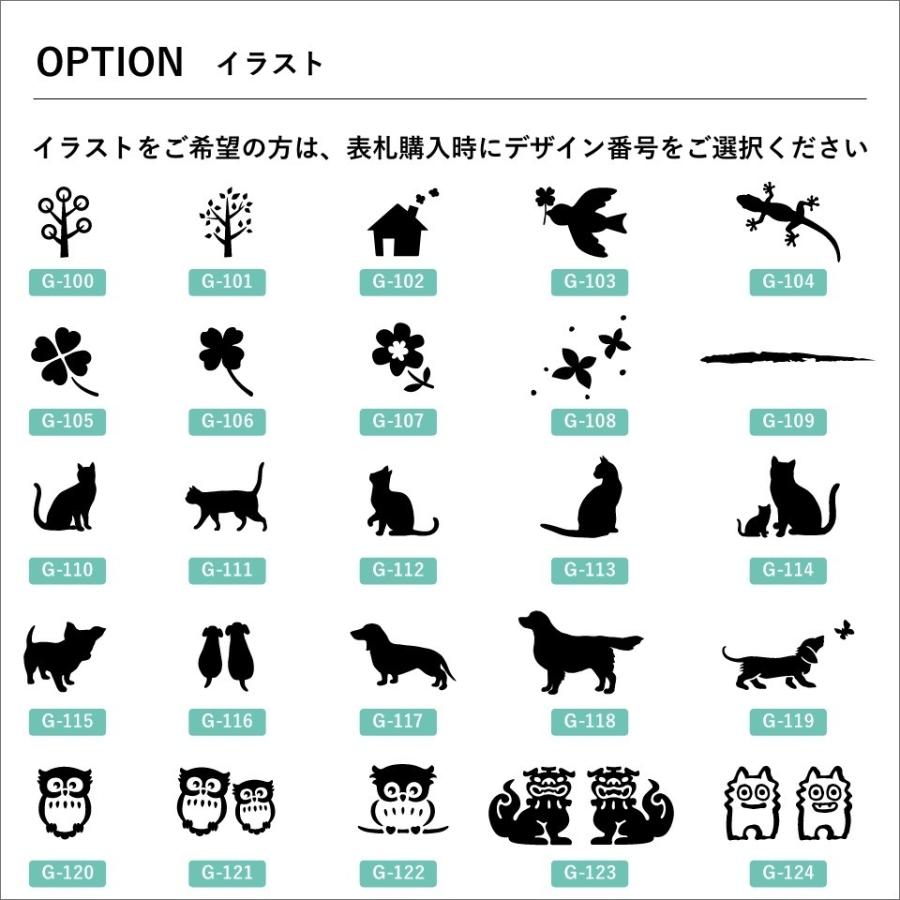 OPTION イラスト

イラストをご希望の方は、表札購入時にデザイン番号をご選択ください

G-100 G-101 G-102 G-103 G-104

G-105 G-106 G-107 G-108 G-109

G-110 G-111 G-112 G-113 G-114

G-115 G-116 G-117 G-118 G-119

G-120 G-121 G-122 G-123 G-124