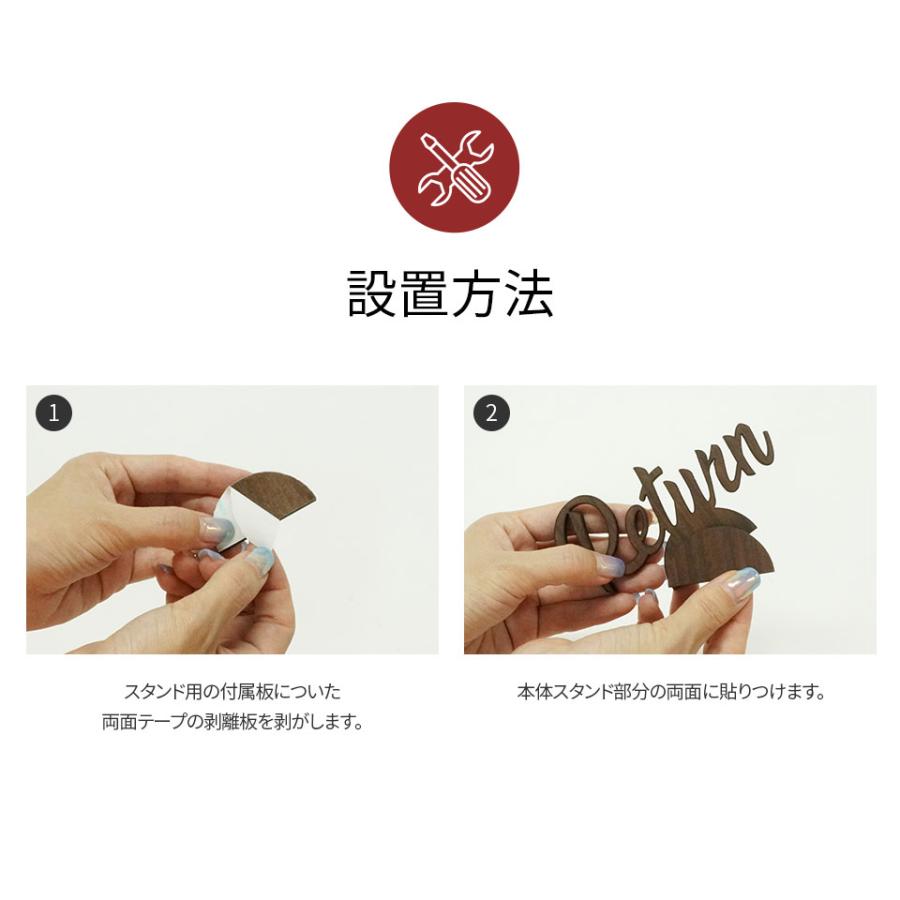 設置方法

1

スタンド用の付属板についた
両面テープの剥離板を剥がします。

2

Return

本体スタンド部分の両面に貼りつけます。