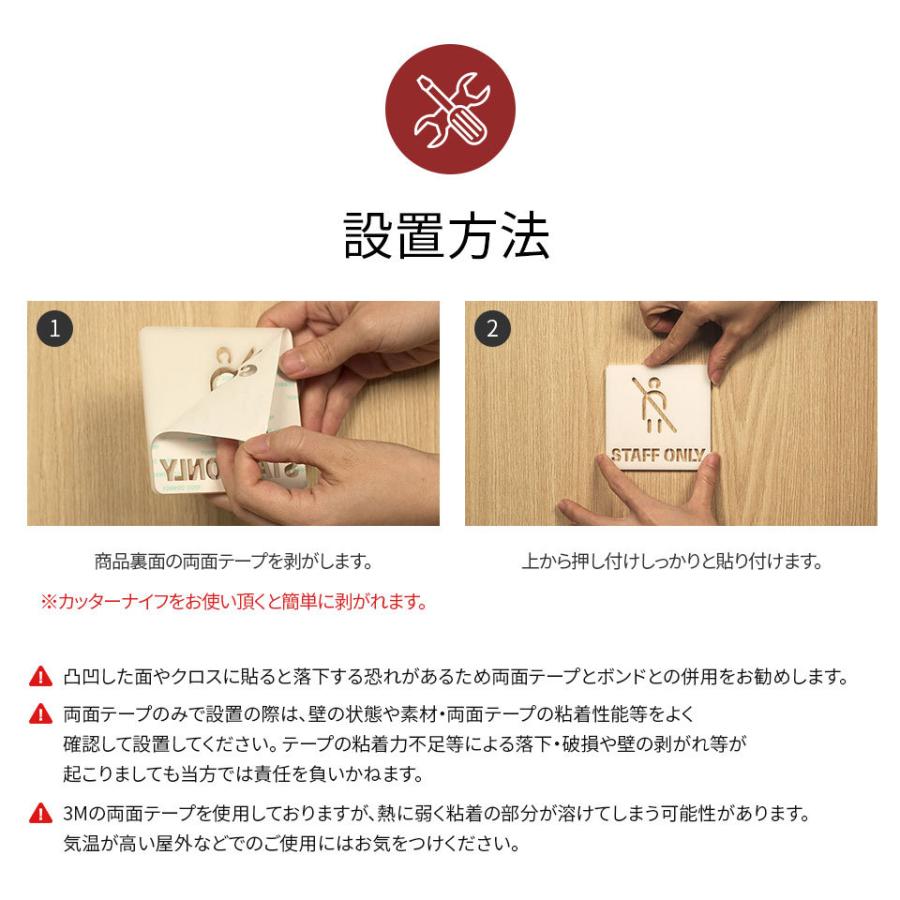 設置方法

1

2

STAFF ONLY

商品裏面の両面テープを剥がします。

※カッターナイフをお使い頂くと簡単に剥がれます。

上から押し付けしっかりと貼り付けます。

凸凹した面やクロスに貼ると落下する恐れがあるため両面テープとボンドとの併用をお勧めします。

両面テープのみで設置の際は、壁の状態や素材・両面テープの粘着性能等をよく確認して設置してください。テープの粘着力不足等による落下・破損や壁の剥がれ等が起こりましても当方では責任を負いかねます。

3Mの両面テープを使用しておりますが、熱に弱く粘着の部分が溶けてしまう可能性があります。気温が高い屋外などでのご使用にはお気をつけください。