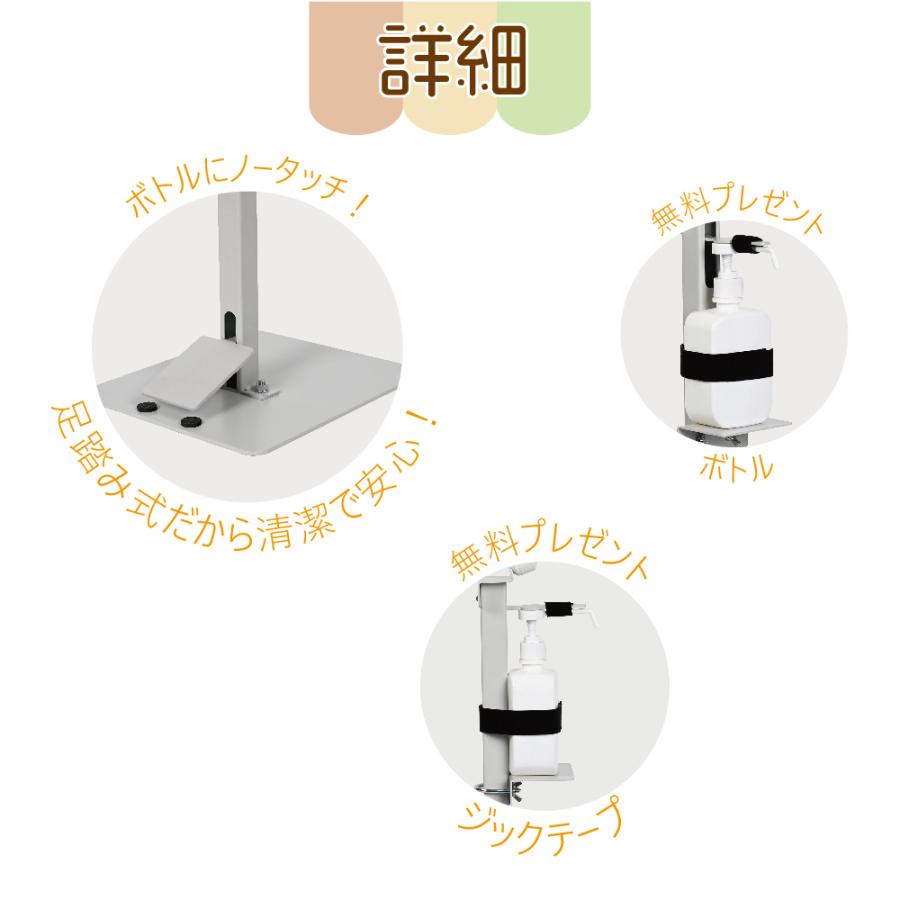 詳細

ボトルにノータッチ！

足踏み式だから清潔で安心！

無料プレゼント

ボトル

無料プレゼント

ジックテープ