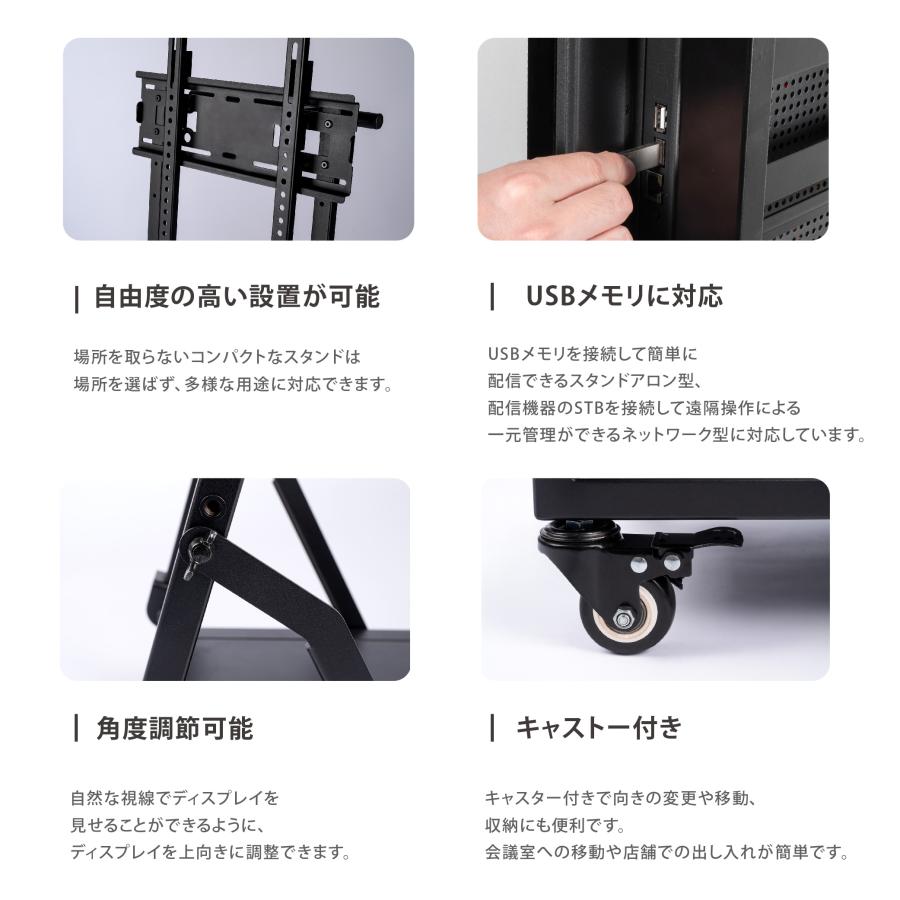 | 自由度の高い設置が可能

場所を取らないコンパクトなスタンドは
場所を選ばず、多様な用途に対応できます。

| USBメモリに対応

USBメモリを接続して簡単に
配信できるスタンドアロン型、
配信機器のSTBを接続して遠隔操作による
一元管理ができるネットワーク型に対応しています。

| 角度調節可能

自然な視線でディスプレイを
見せることができるように、
ディスプレイを上向きに調整できます。

| キャストー付き

キャスター付きで向きの変更や移動、
収納にも便利です。
会議室への移動や店舗での出し入れが簡単です。