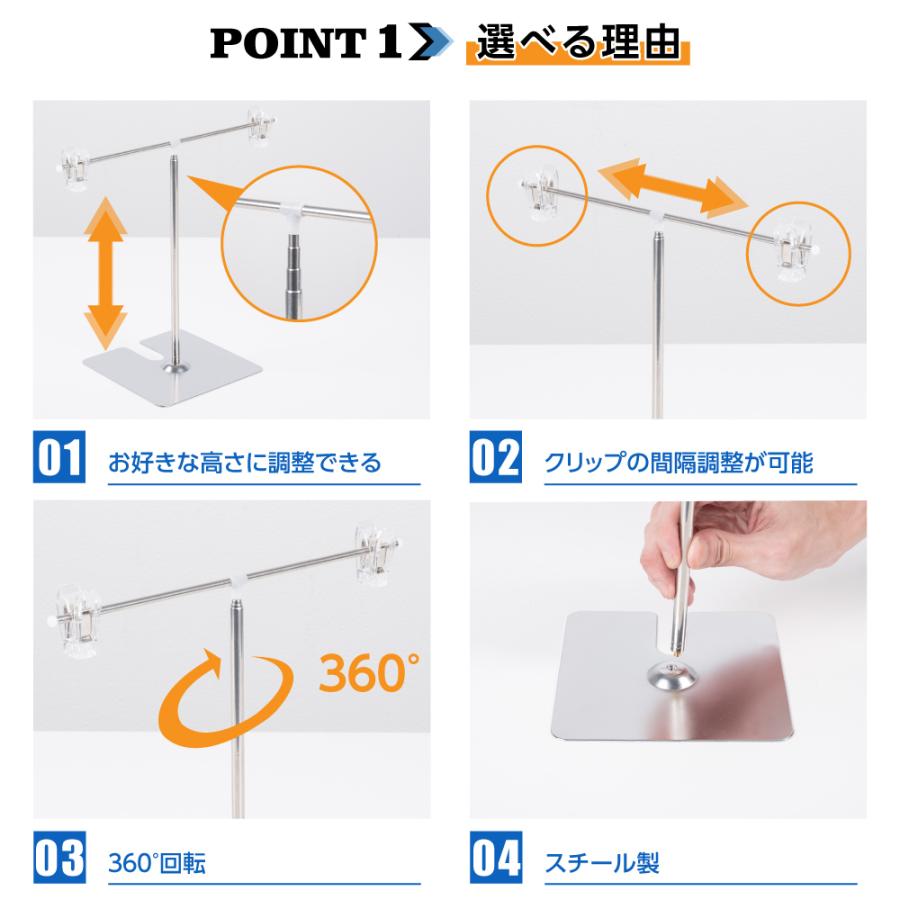 POINT 1 選べる理由

01 お好きな高さに調整できる

02 クリップの間隔調整が可能

360°

03 360°回転

04 スチール製