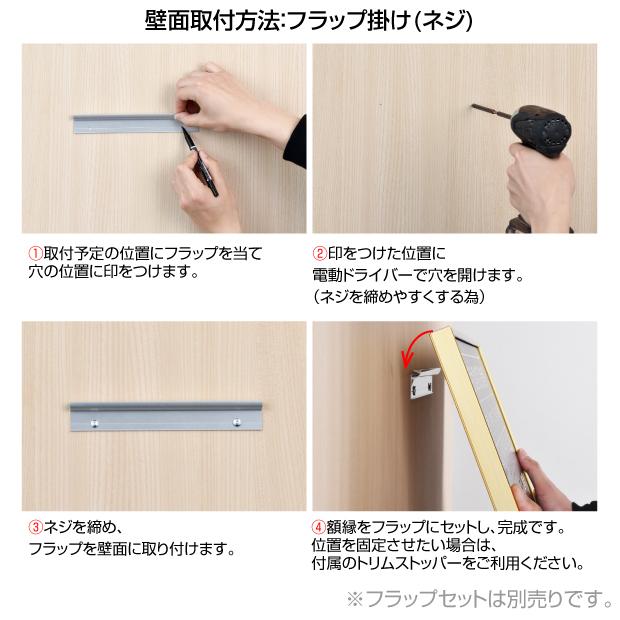 壁面取付方法:フラップ掛け(ネジ)

①取付予定の位置にフラップを当て穴の位置に印をつけます。

②印をつけた位置に電動ドライバーで穴を開けます。(ネジを締めやすくする為)

③ネジを締め、フラップを壁面に取り付けます。

④額縁をフラップにセットし、完成です。位置を固定させたい場合は、付属のトリムストッパーをご利用ください。

※フラップセットは別売りです。