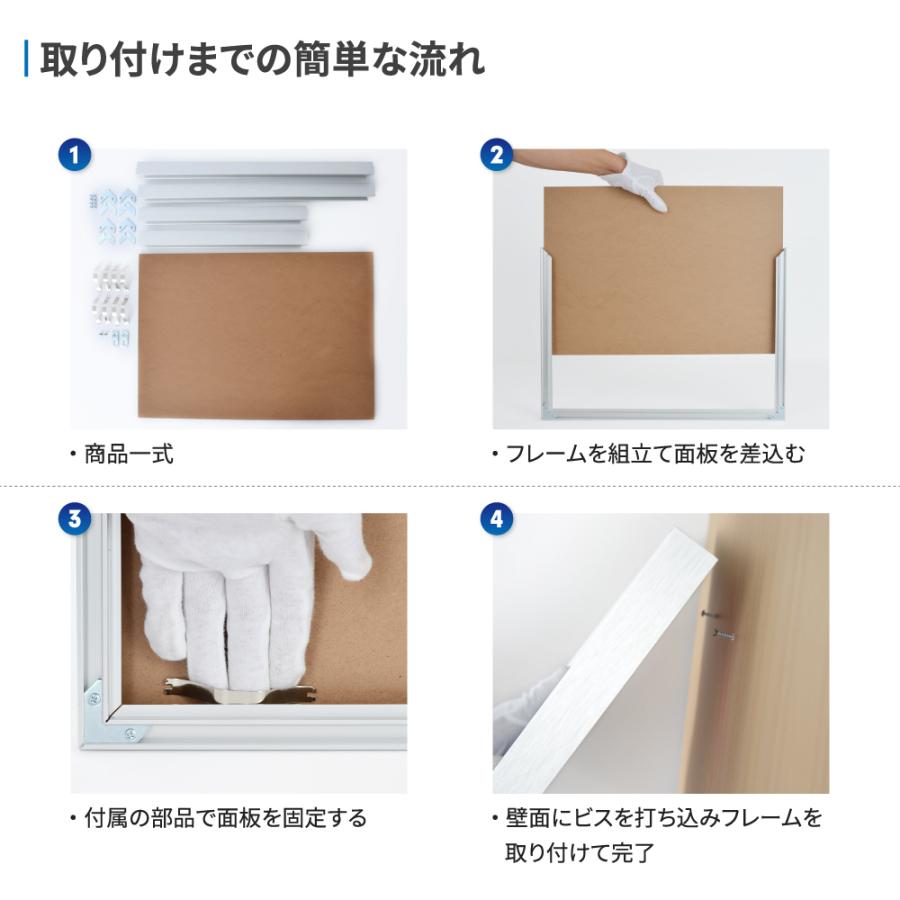 取り付けまでの簡単な流れ

1

・商品一式

2

・フレームを組立て面板を差込む

3

・付属の部品で面板を固定する

4

・壁面にビスを打ち込みフレームを取り付けて完了