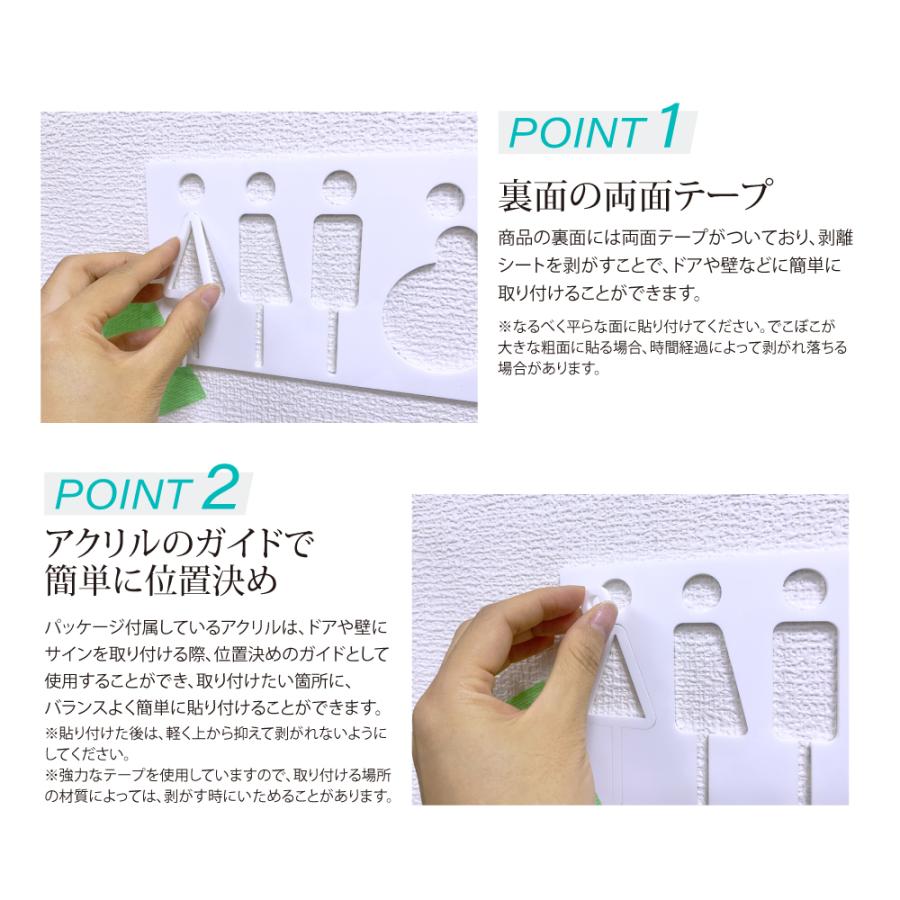 POINT 1

裏面の両面テープ

商品の裏面には両面テープがついており、剥離シートを剥がすことで、ドアや壁などに簡単に取り付けることができます。

※なるべく平らな面に貼り付けてください。でこぼこが大きな粗面に貼る場合、時間経過によって剥がれ落ちる場合があります。

POINT 2

アクリルのガイドで簡単に位置決め

パッケージ付属しているアクリルは、ドアや壁にサインを取り付ける際、位置決めのガイドとして使用することができ、取り付けたい箇所に、バランスよく簡単に貼り付けることができます。

※貼り付けた後は、軽く上から抑えて剥がれないようにしてください。
※強力なテープを使用していますので、取り付ける場所の材質によっては、剥がす時にいためることがあります。