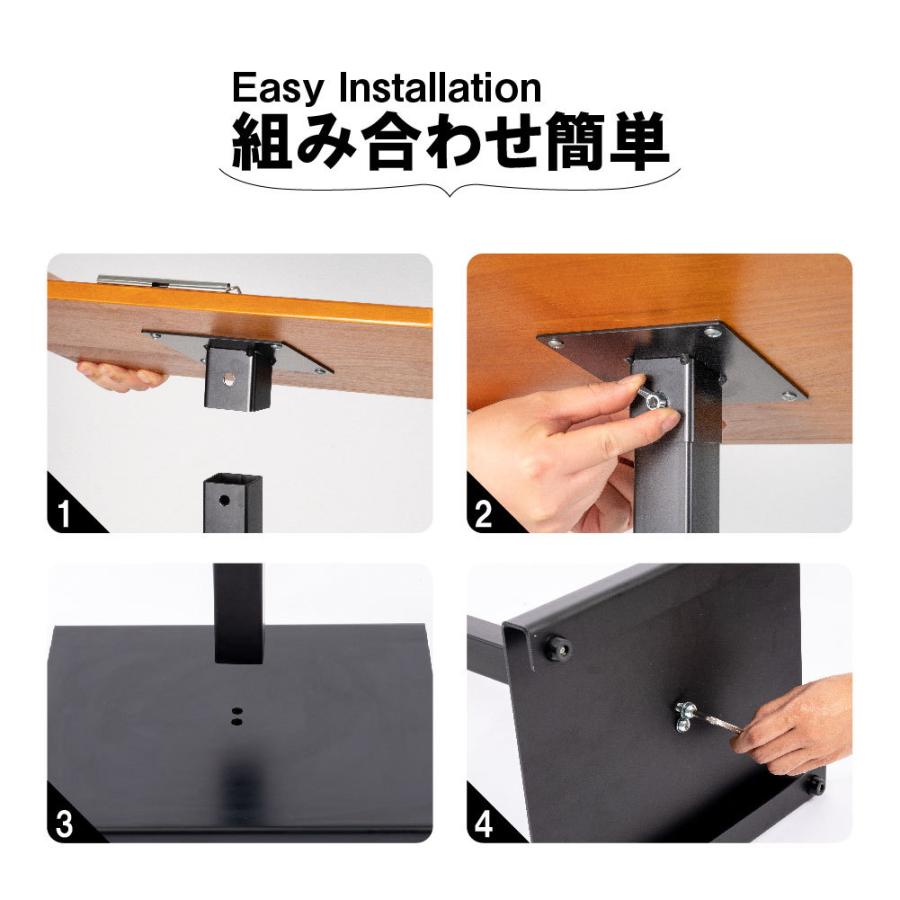 Easy Installation
組み合わせ簡単

1

2

3

4