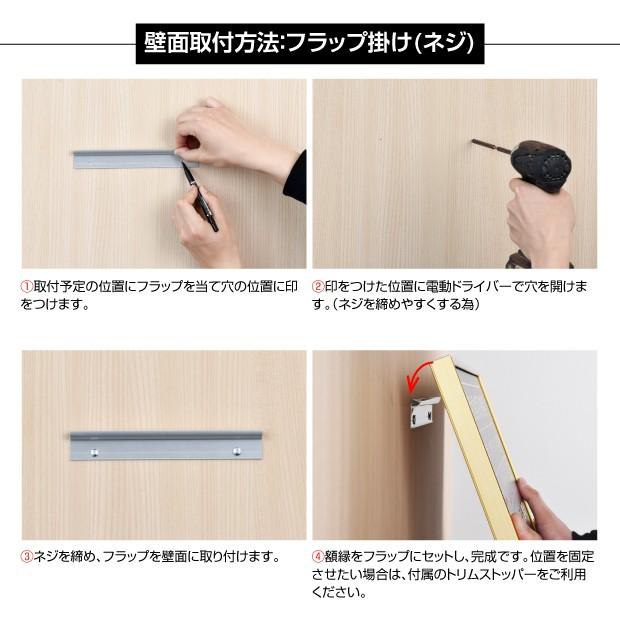 壁面取付方法:フラップ掛け(ネジ)

①取付予定の位置にフラップを当て穴の位置に印をつけます。

②印をつけた位置に電動ドライバーで穴を開けます。(ネジを締めやすくする為)

③ネジを締め、フラップを壁面に取り付けます。

④額縁をフラップにセットし、完成です。位置を固定させたい場合は、付属のトリムストッパーをご利用ください。