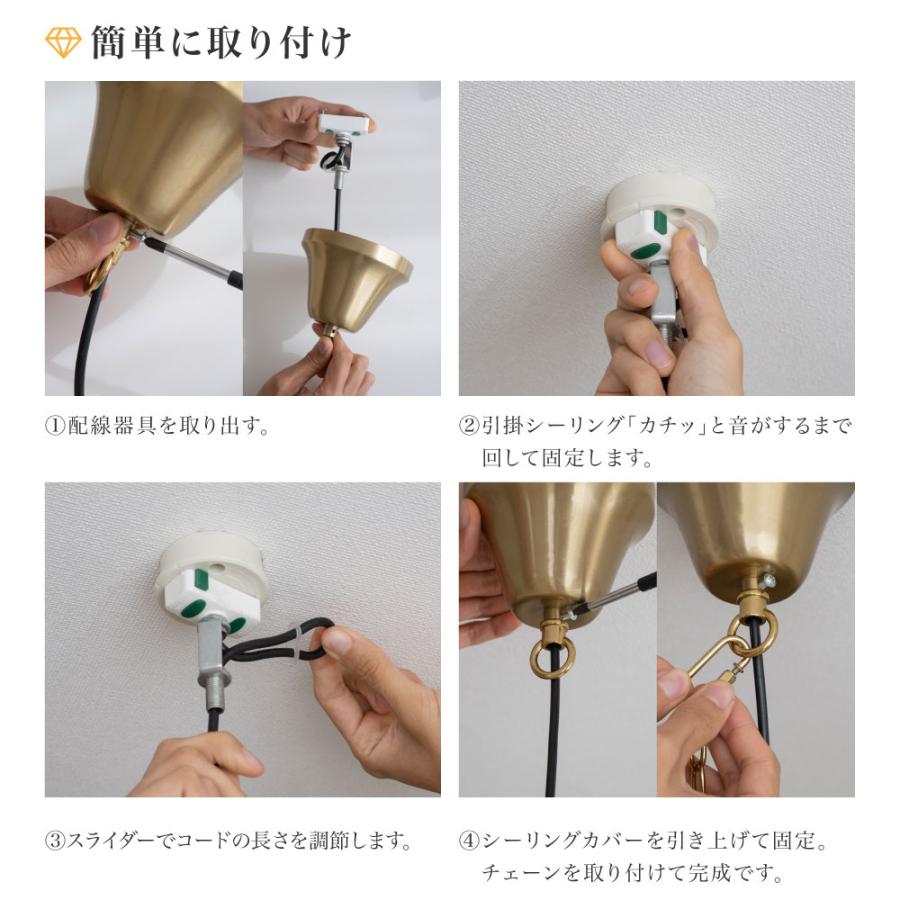 簡単に取り付け

①配線器具を取り出す。

②引掛シーリング「カチッ」と音がするまで回して固定します。

③スライダーでコードの長さを調節します。

④シーリングカバーを引き上げて固定。チェーンを取り付けて完成です。