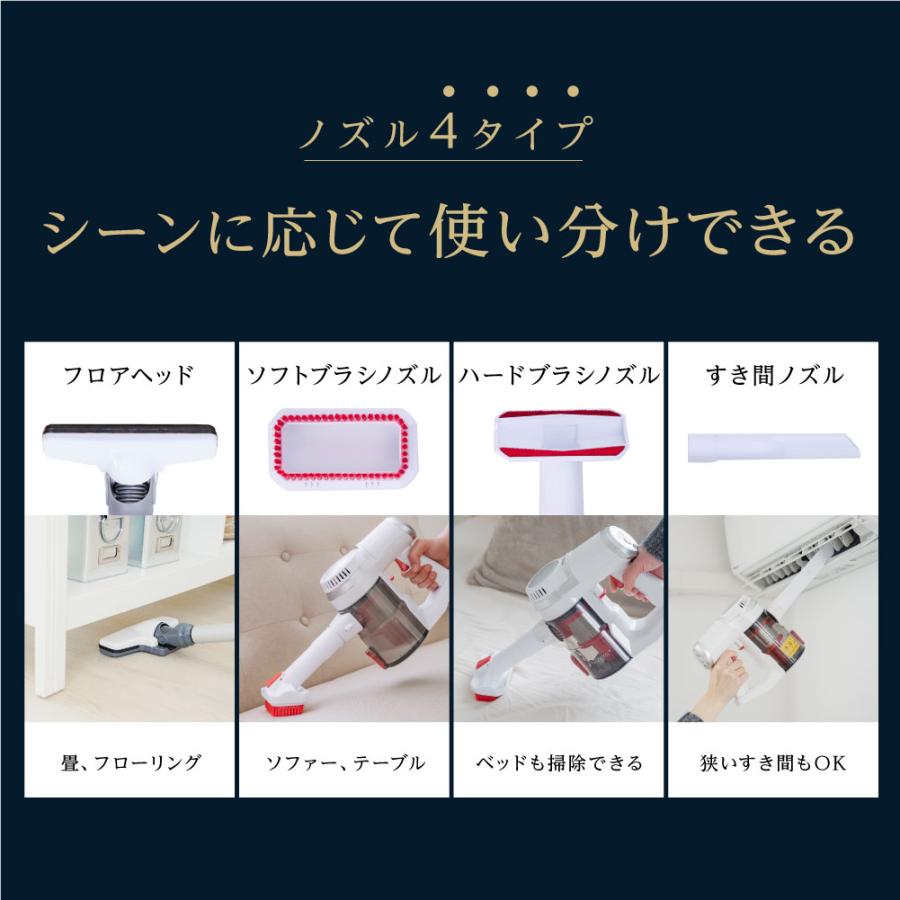 ノズル4タイプ

シーンに応じて使い分けできる

フロアヘッド

畳、フローリング

ソフトブラシノズル

ソファー、テーブル

ハードブラシノズル

ベッドも掃除できる

すき間ノズル

狭いすき間もOK