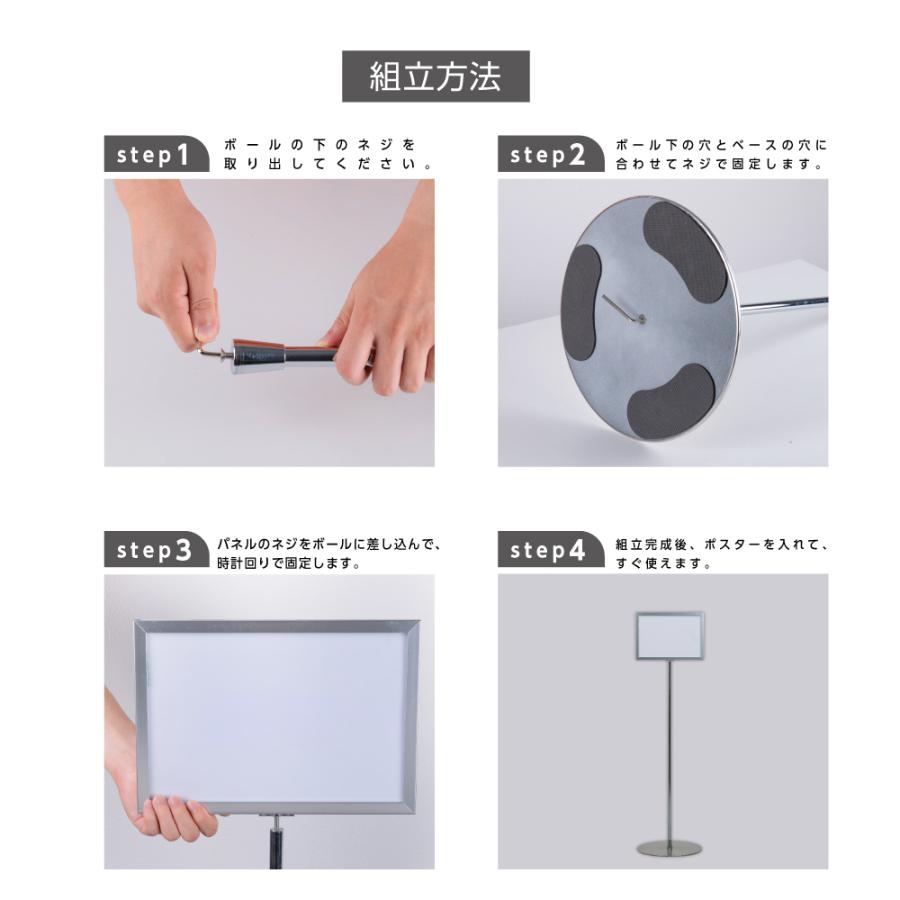 組立方法

step1 ポールの下のネジを取り出してください。

step2 ポール下の穴とベースの穴に合わせてネジで固定します。

step3 パネルのネジをポールに差し込んで、時計回りで固定します。

step4 組立完成後、ポスターを入れて、すぐ使えます。