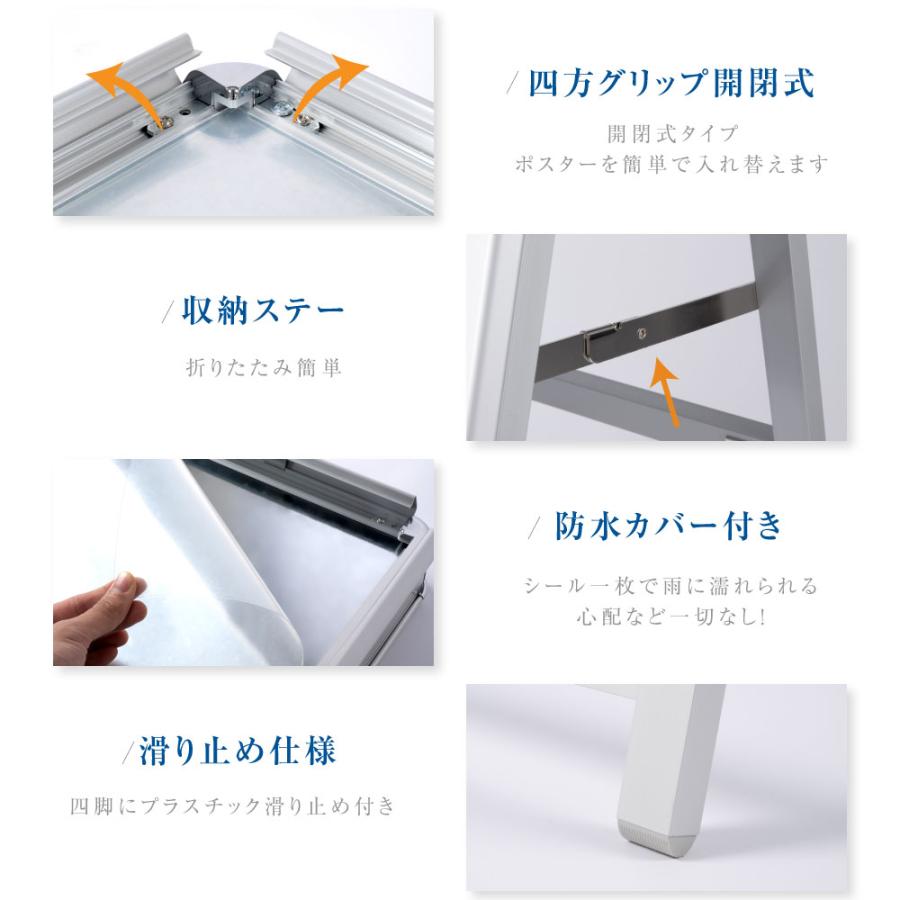 / 四方グリップ開閉式

開閉式タイプ
ポスターを簡単で入れ替えます

/ 収納ステー

折りたたみ簡単

/ 防水カバー付き

シール一枚で雨に濡れられる
心配など一切なし!

/ 滑り止め仕様

四脚にプラスチック滑り止め付き