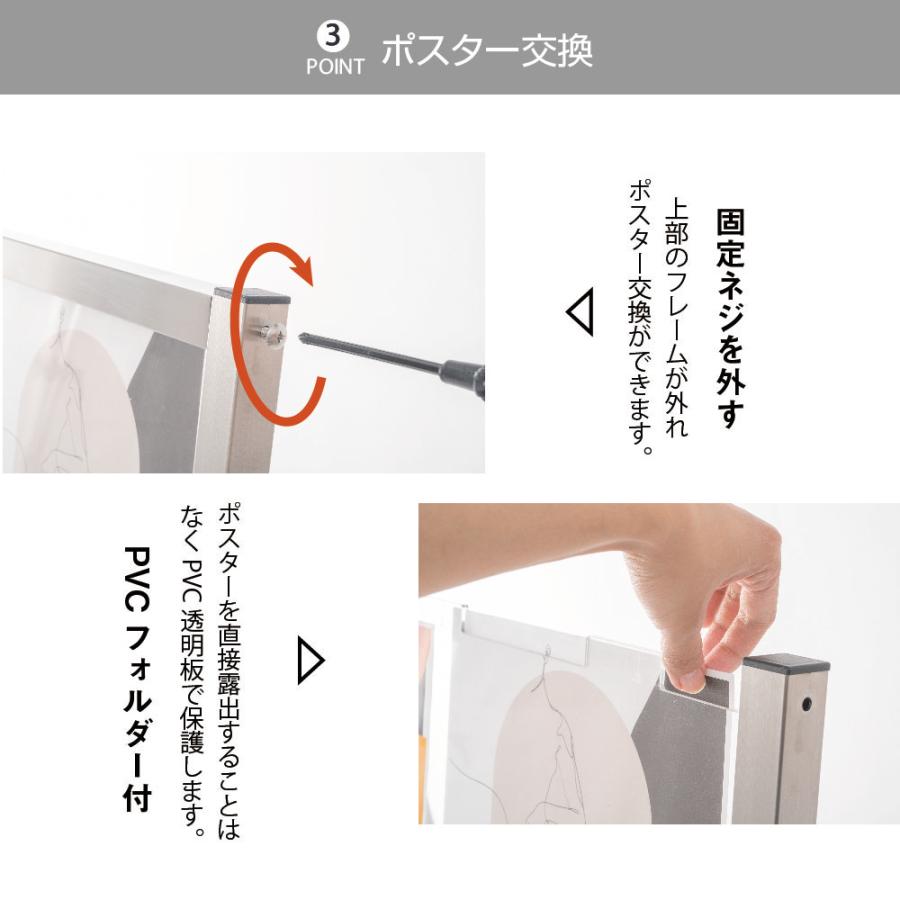 3 POINT ポスター交換

固定ネジを外す

上部のフレームが外れポスター交換ができます。

ポスターを直接露出することはなく PVC 透明板で保護します。

PVC フォルダー付