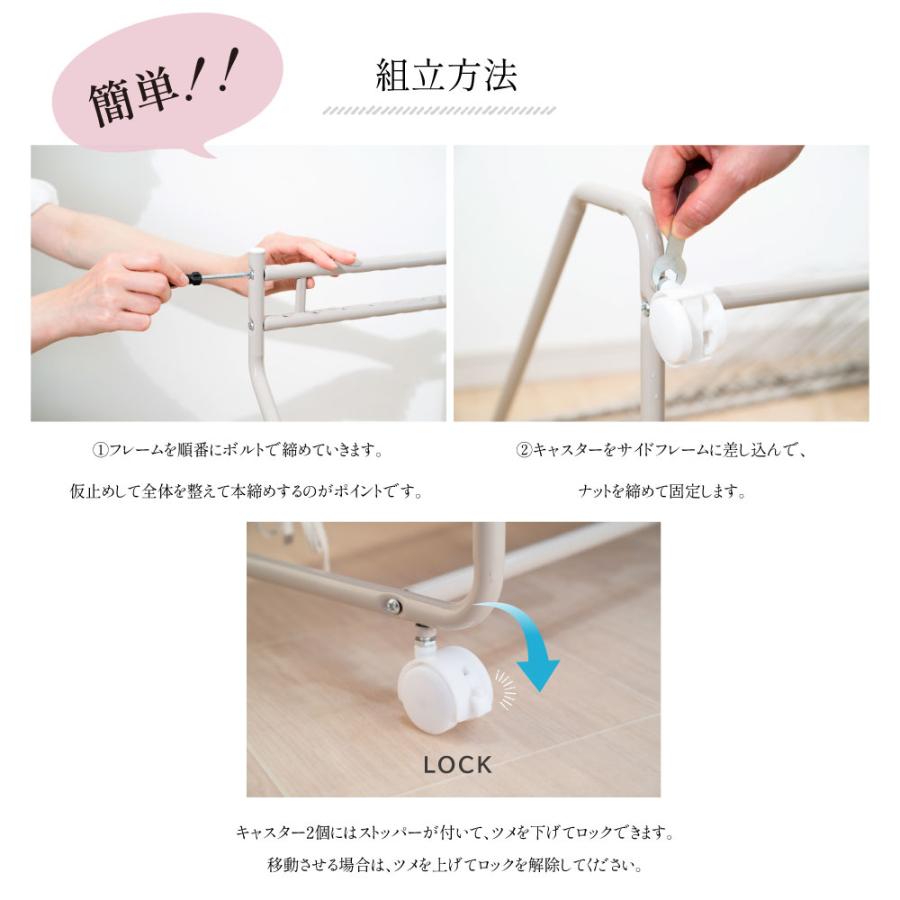 簡単!!

組立方法

①フレームを順番にボルトで締めていきます。
仮止めして全体を整えて本締めするのがポイントです。

②キャスターをサイドフレームに差し込んで、
ナットを締めて固定します。

LOCK

キャスター2個にはストッパーが付いて、ツメを下げてロックできます。
移動させる場合は、ツメを上げてロックを解除してください。